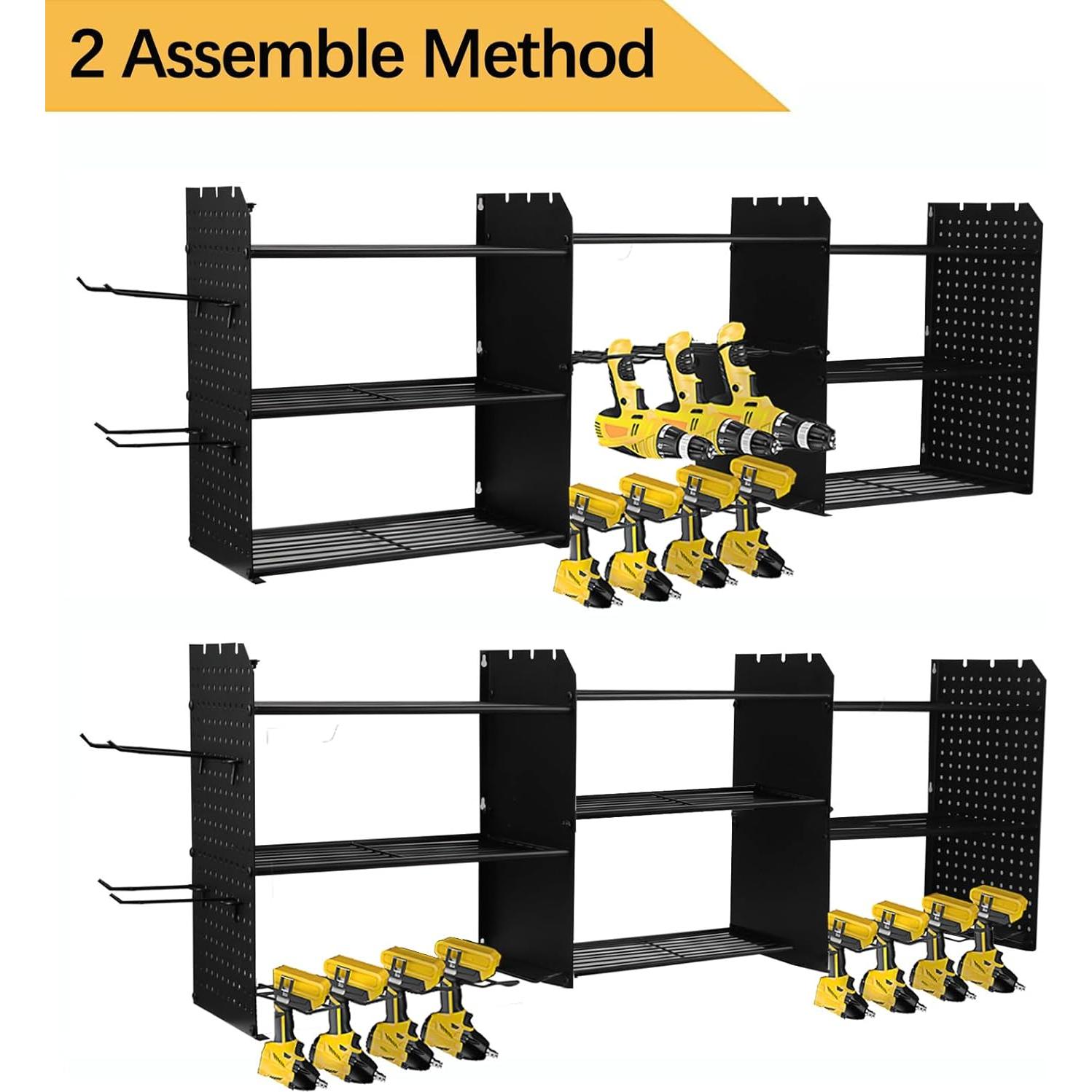 2 Assemble Method