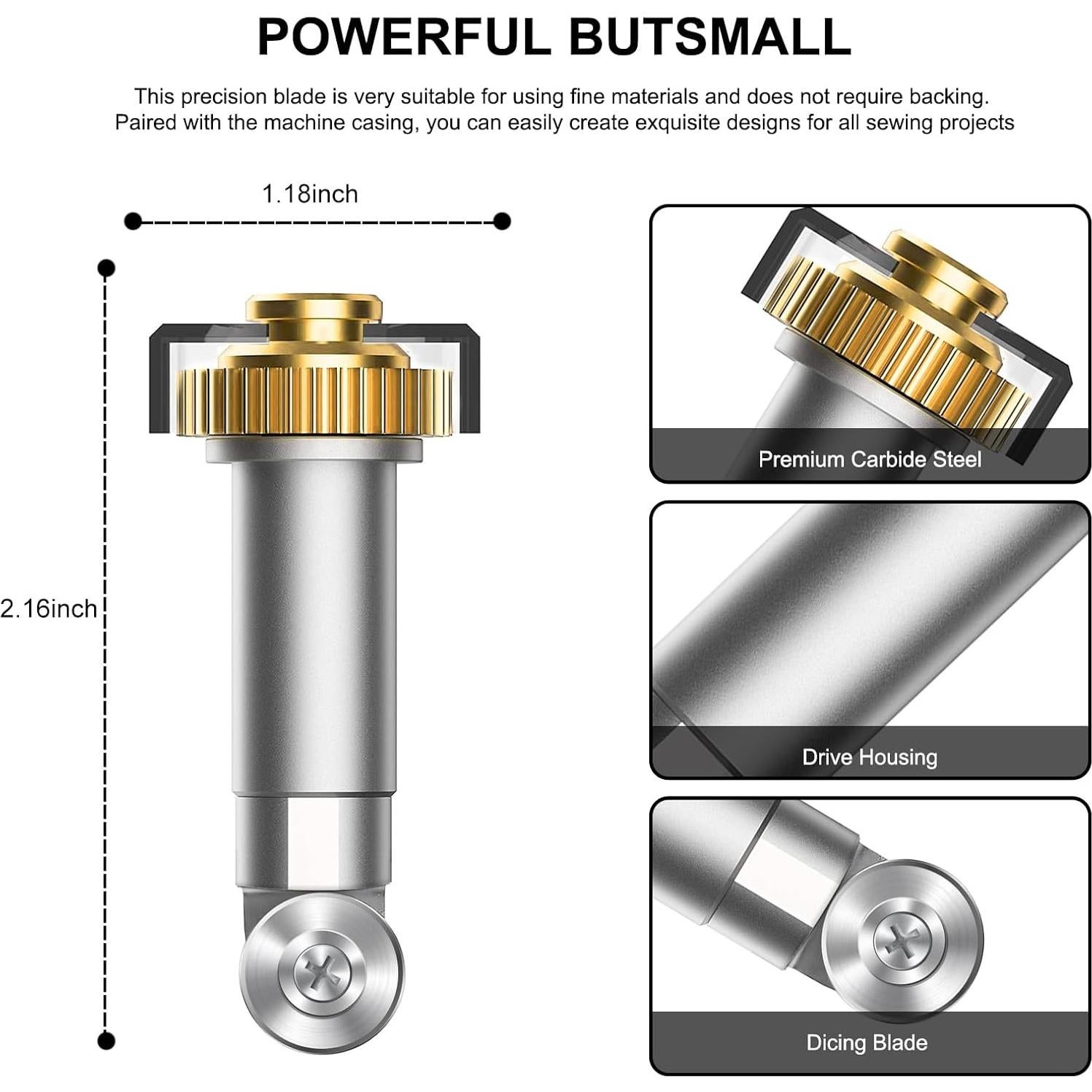 POWERFUL BUTSMALL

This precision blade is very suitable for using fine materials and does not require backing. Paired with the machine casing, you can easily create exquisite designs for all sewing projects

1.18inch

2.16inch

Premium Carbide Steel

Drive Housing

Dicing Blade