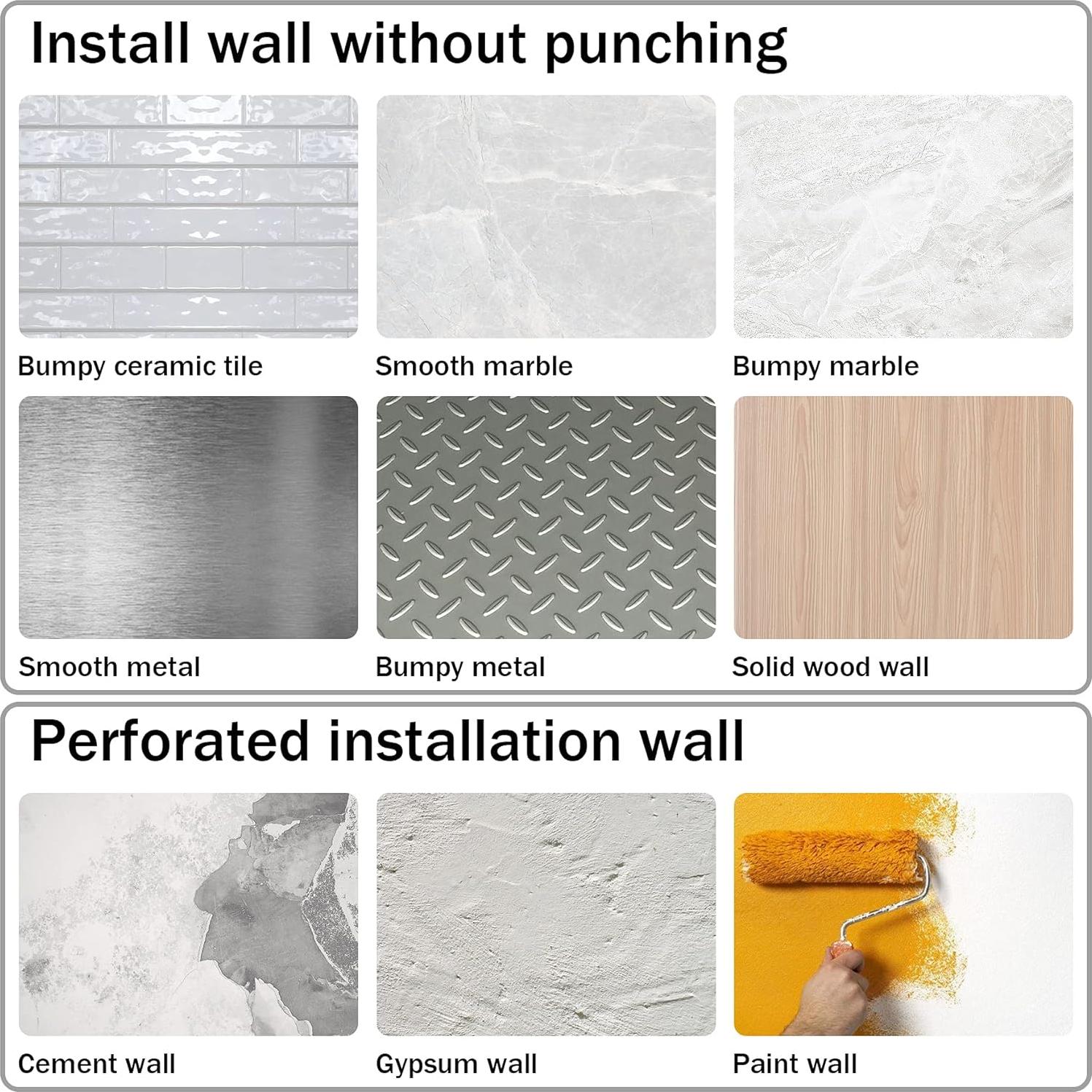 Install wall without punching

Bumpy ceramic tile

Smooth marble

Bumpy marble

Smooth metal

Bumpy metal

Solid wood wall

Perforated installation wall

Cement wall

Gypsum wall

Paint wall