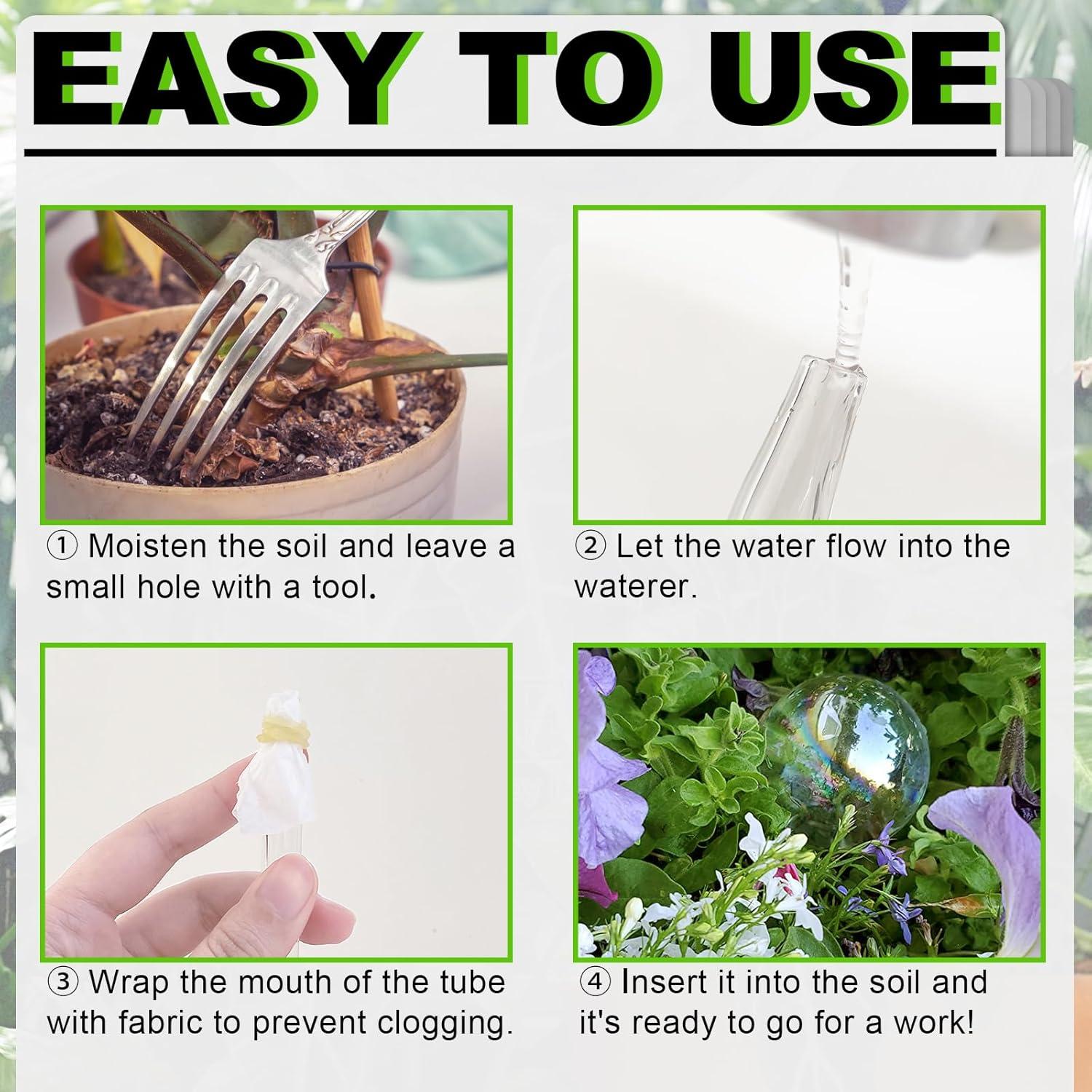 EASY TO USE

① Moisten the soil and leave a small hole with a tool.

② Let the water flow into the waterer.

③ Wrap the mouth of the tube with fabric to prevent clogging.

④ Insert it into the soil and it's ready to go for a work!