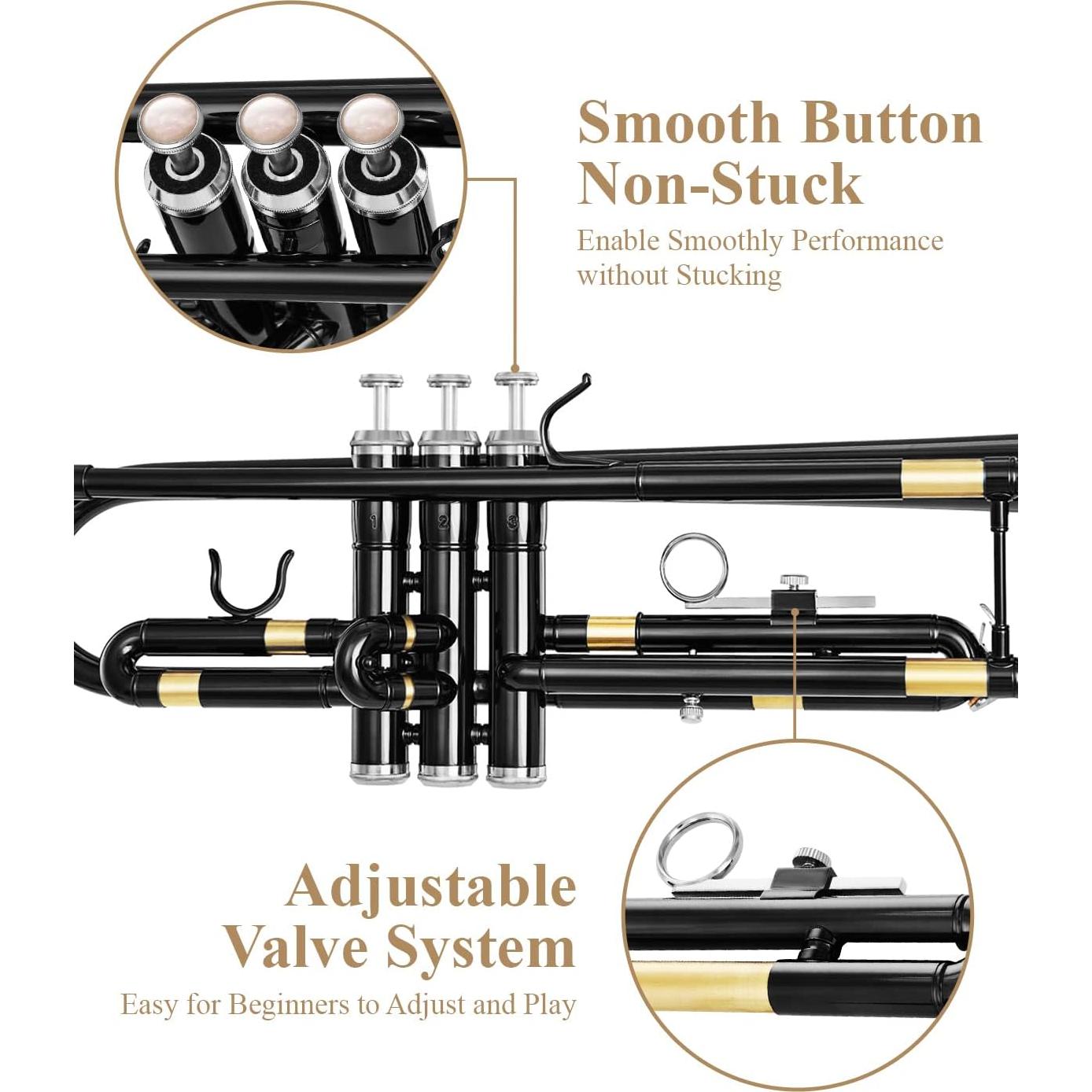 Smooth Button Non-Stuck

Enable Smoothly Performance without Stucking

1 2 3

Adjustable Valve System

Easy for Beginners to Adjust and Play