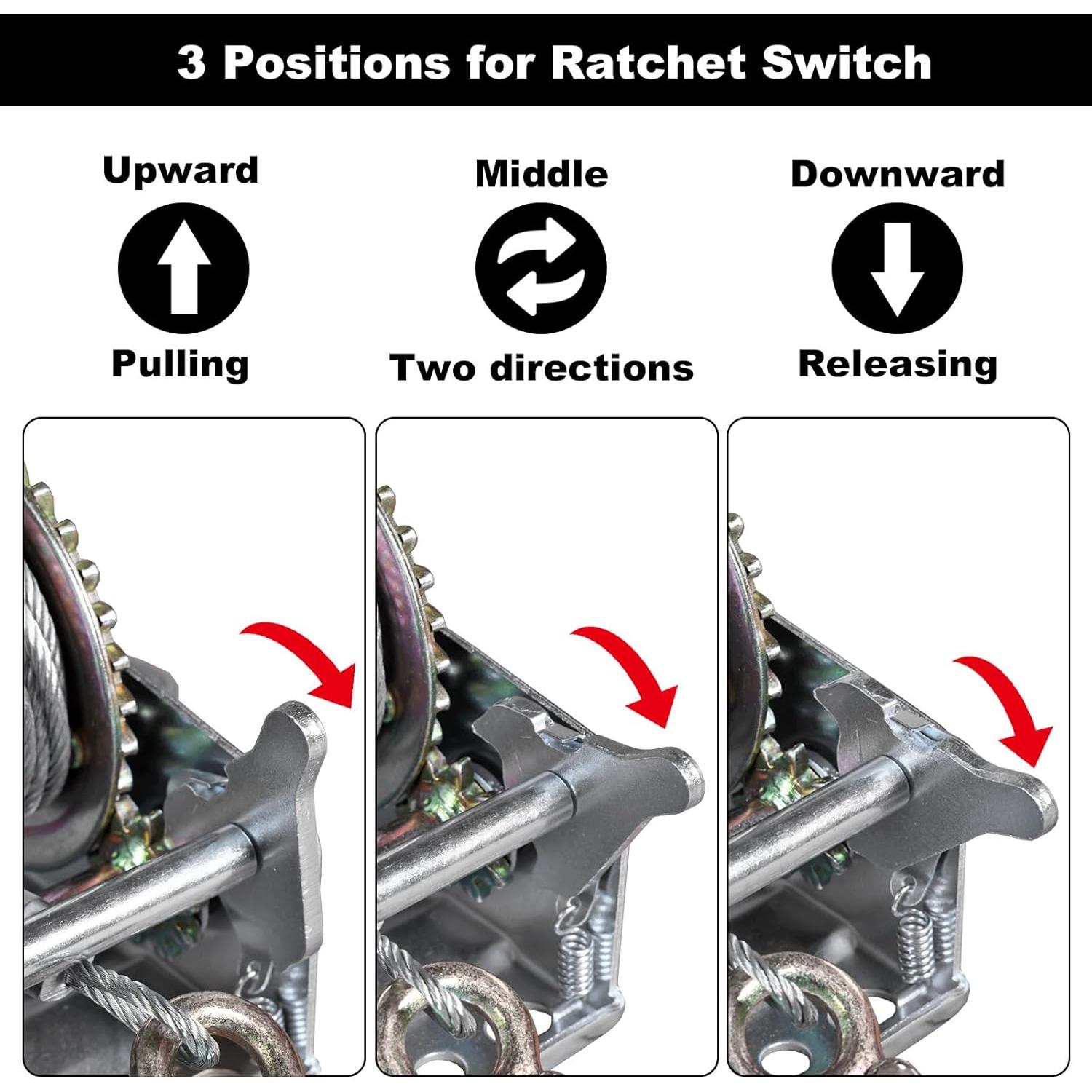 3 Positions for Ratchet Switch

Upward

Pulling

Middle

Two directions

Downward

Releasing