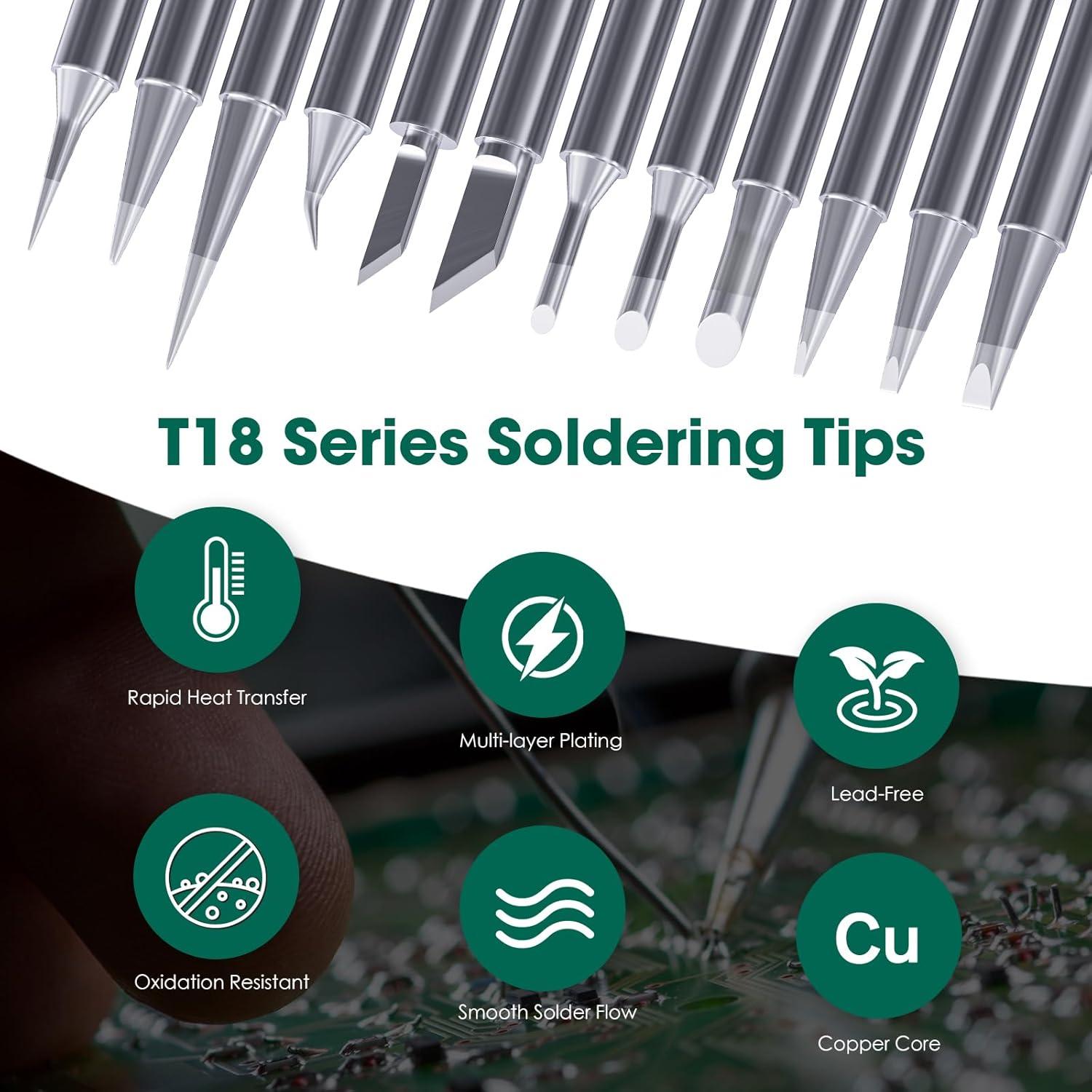 T18 Series Soldering Tips

Rapid Heat Transfer

Multi-layer Plating

Lead-Free

Oxidation Resistant

Smooth Solder Flow

Cu

Copper Core