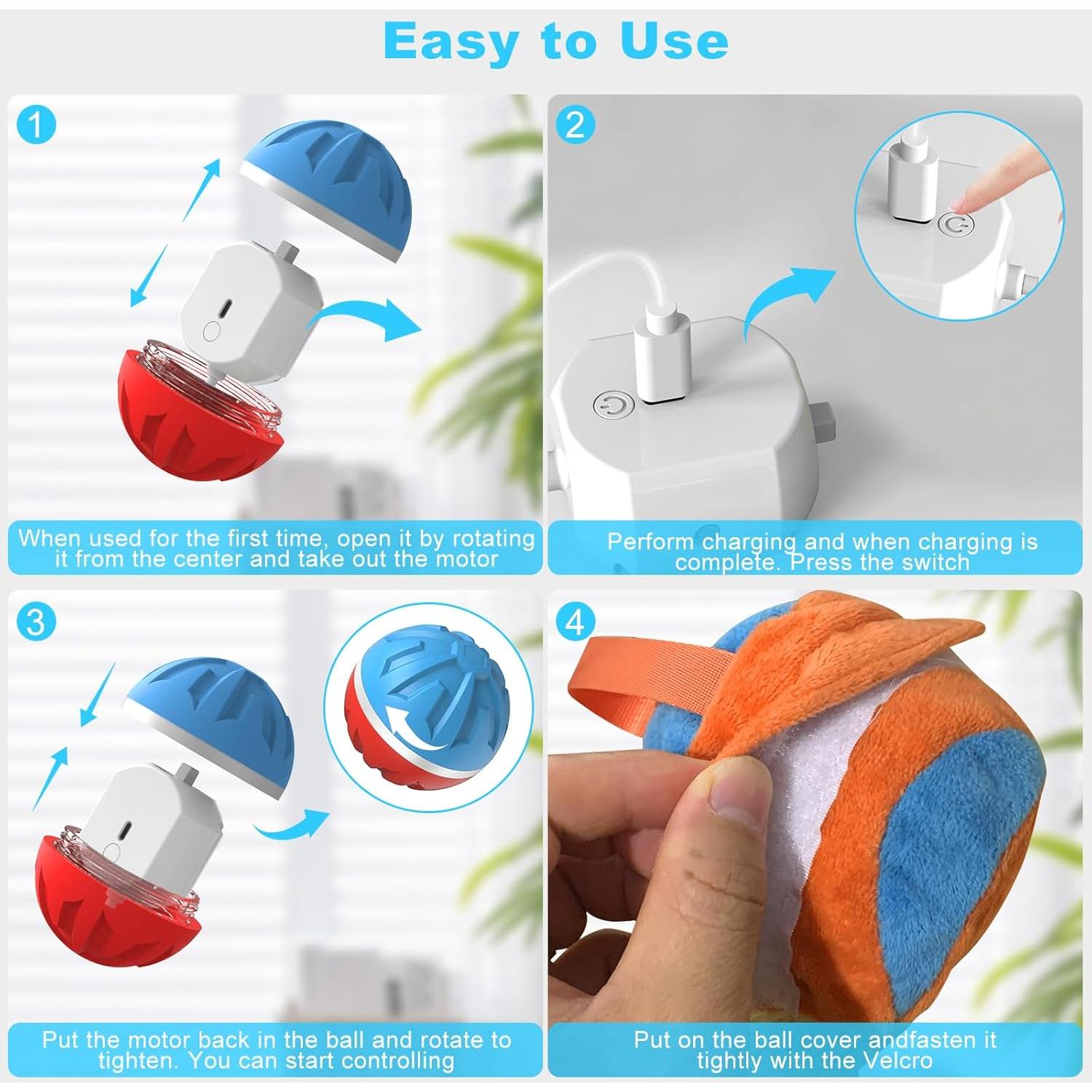 Easy to Use

1

When used for the first time, open it by rotating it from the center and take out the motor

2

Perform charging and when charging is complete. Press the switch

3

Put the motor back in the ball and rotate to tighten. You can start controlling

4

Put on the ball cover andfasten it tightly with the Velcro