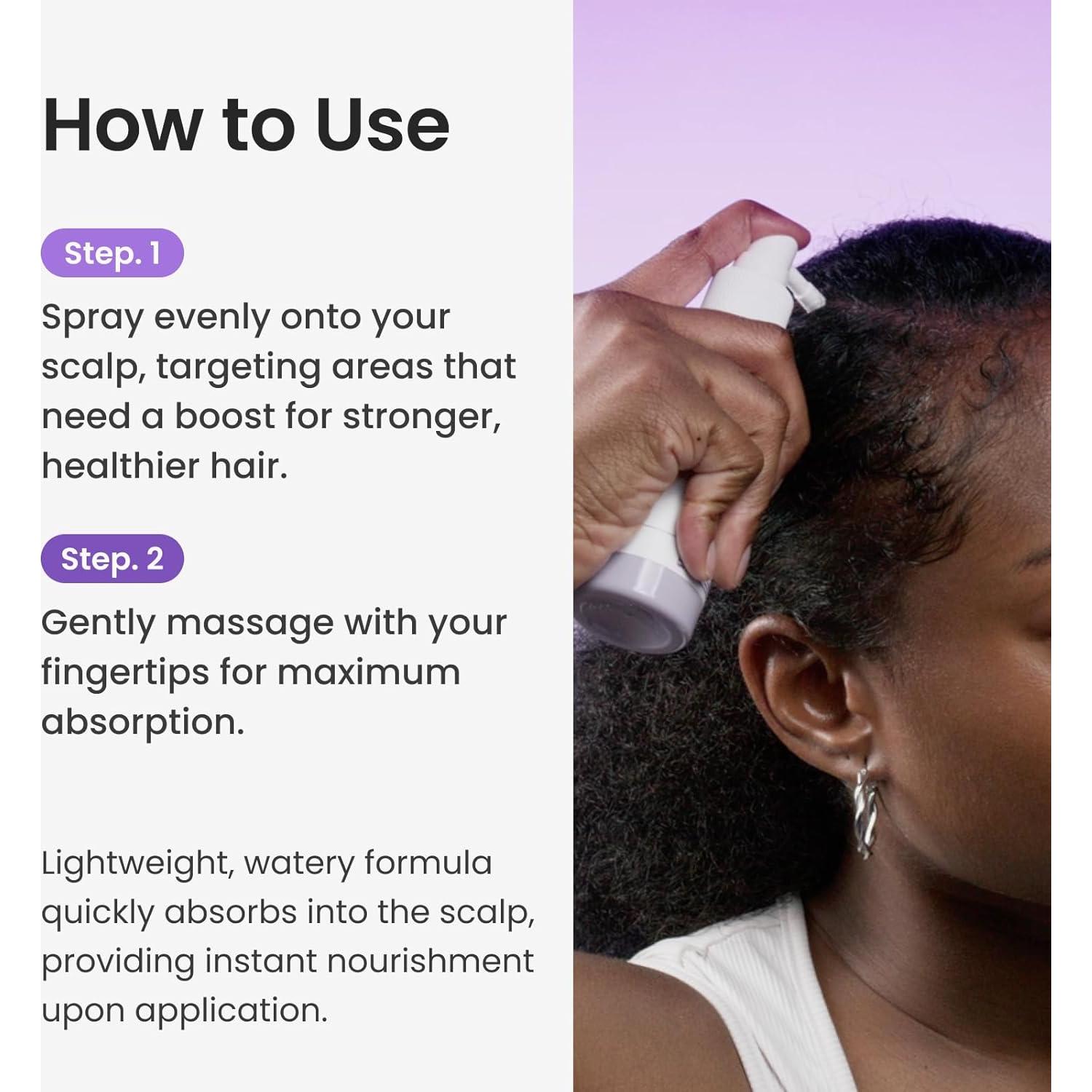 How to Use

Step. 1

Spray evenly onto your scalp, targeting areas that need a boost for stronger, healthier hair.

Step. 2

Gently massage with your fingertips for maximum absorption.

Lightweight, watery formula quickly absorbs into the scalp, providing instant nourishment upon application.