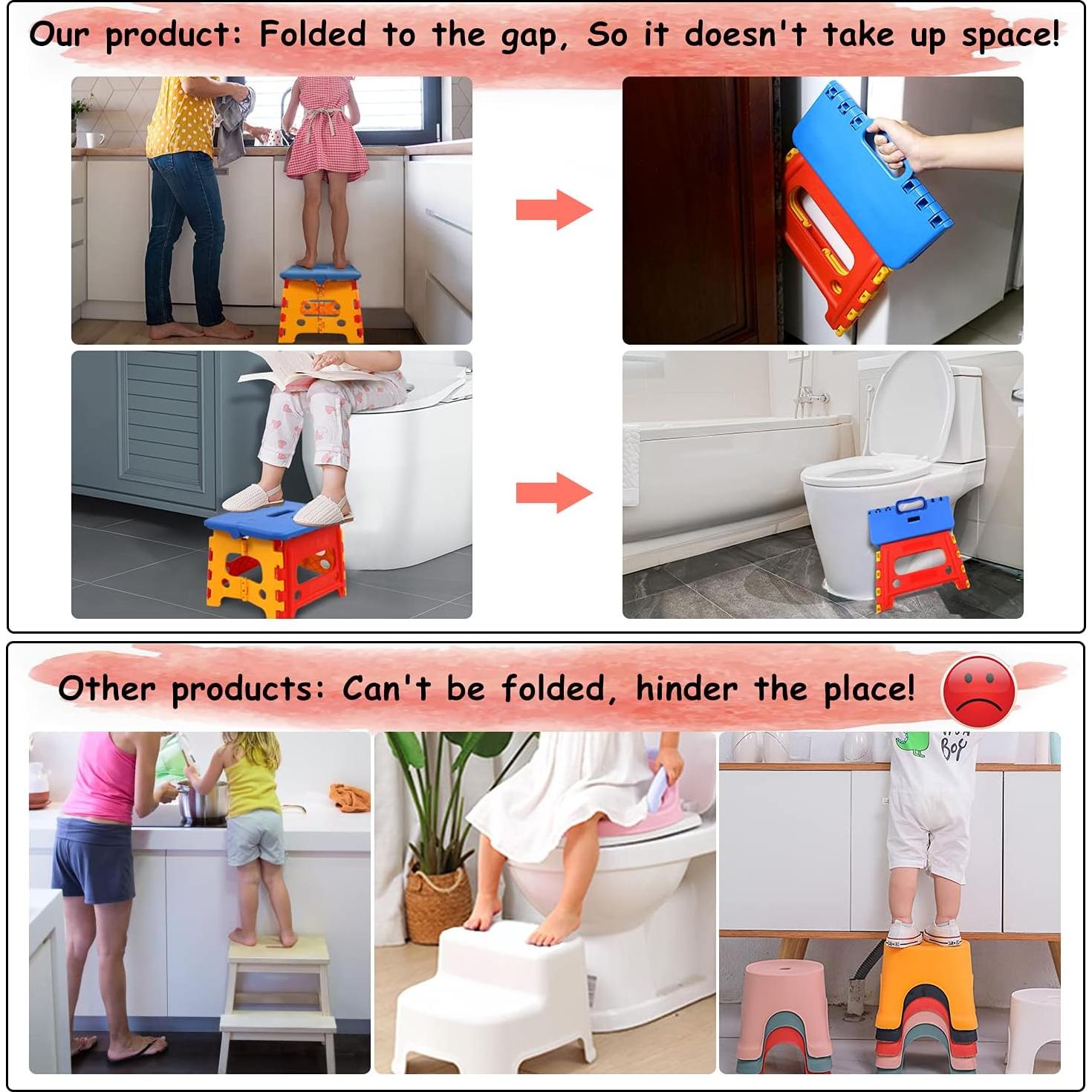 Our product: Folded to the gap, So it doesn't take up space!

Other products: Can't be folded, hinder the place!

Boy