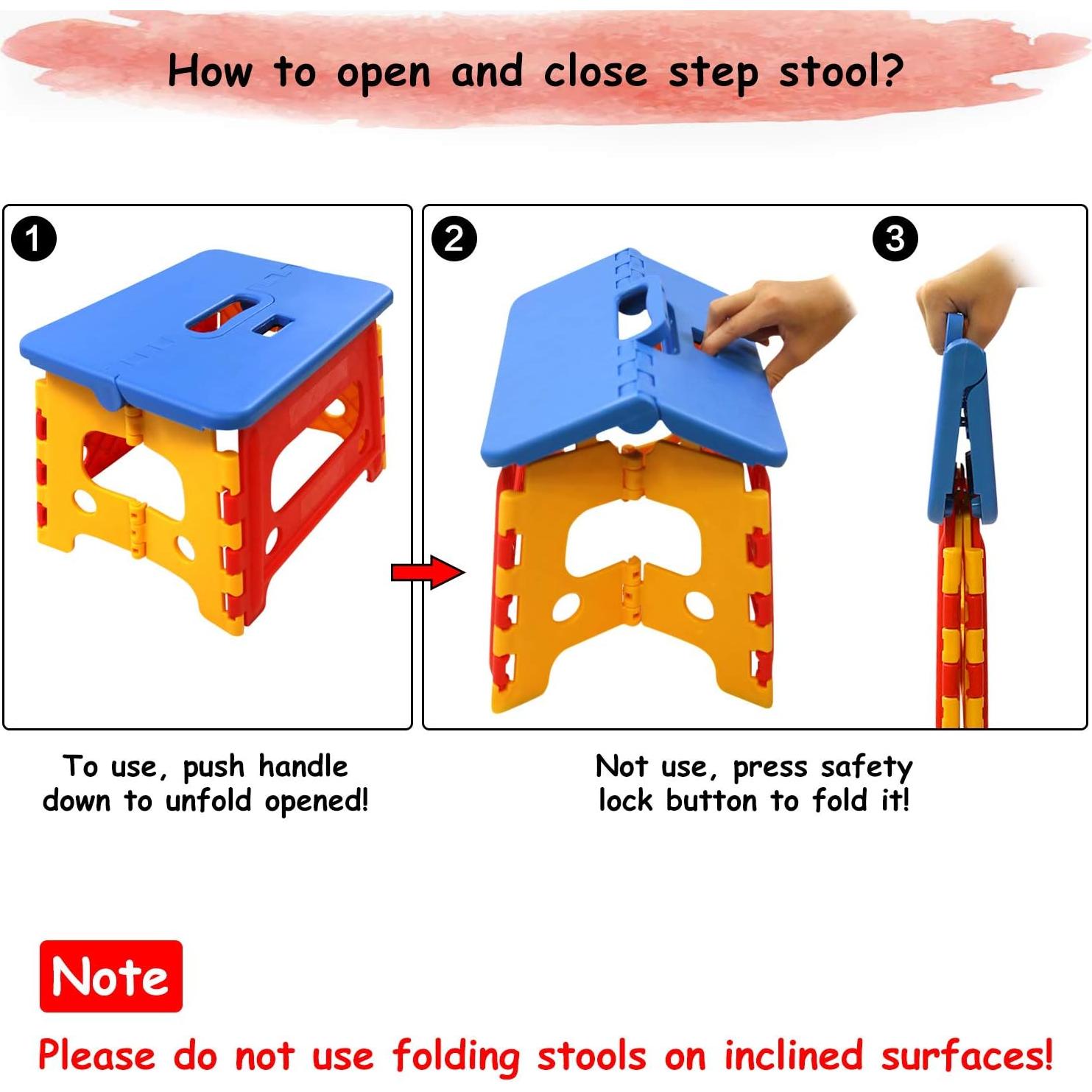 How to open and close step stool?

1

2

3

To use, push handle down to unfold opened!

Not use, press safety lock button to fold it!

Note

Please do not use folding stools on inclined surfaces!