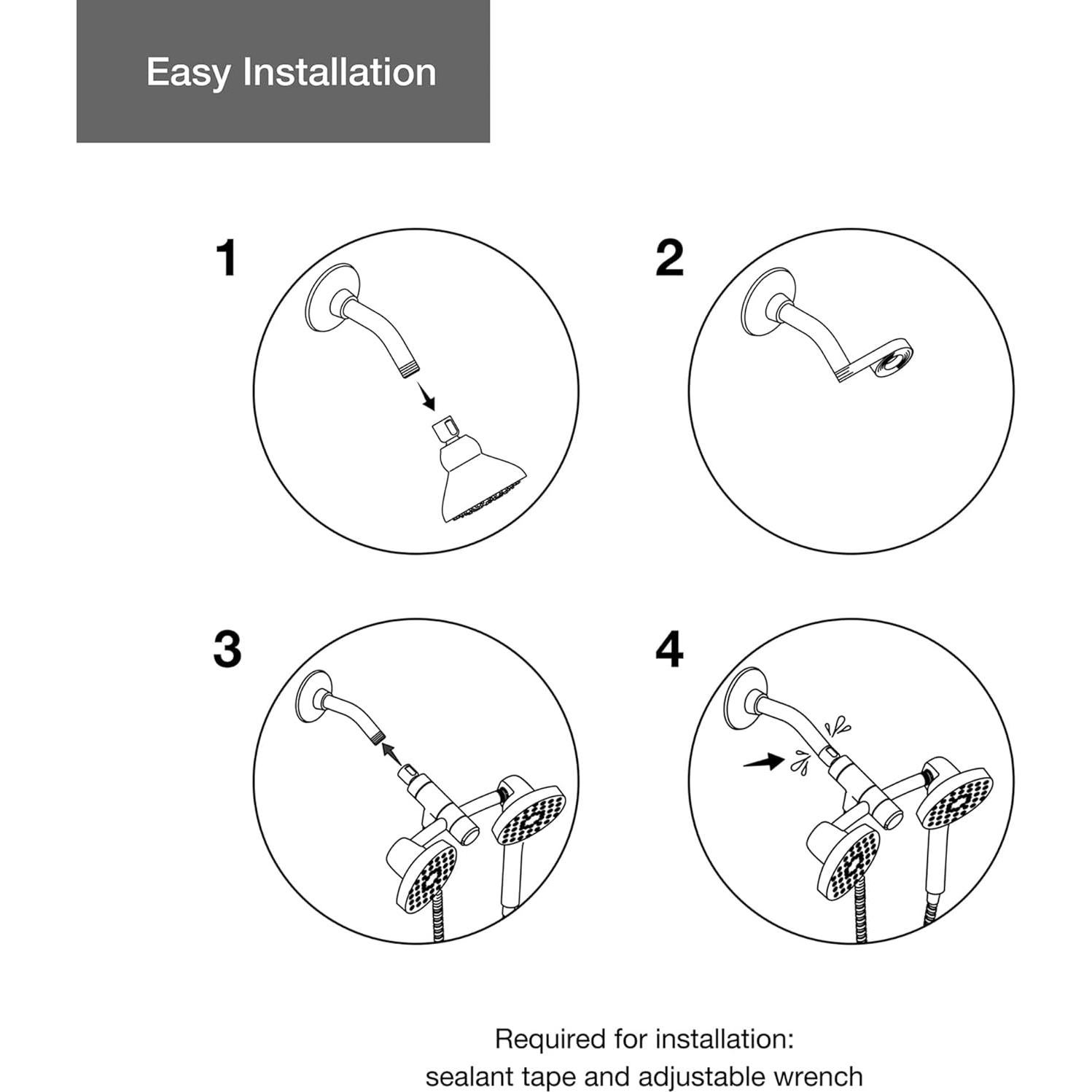 Easy Installation

1

2

3

4

Required for installation:
sealant tape and adjustable wrench