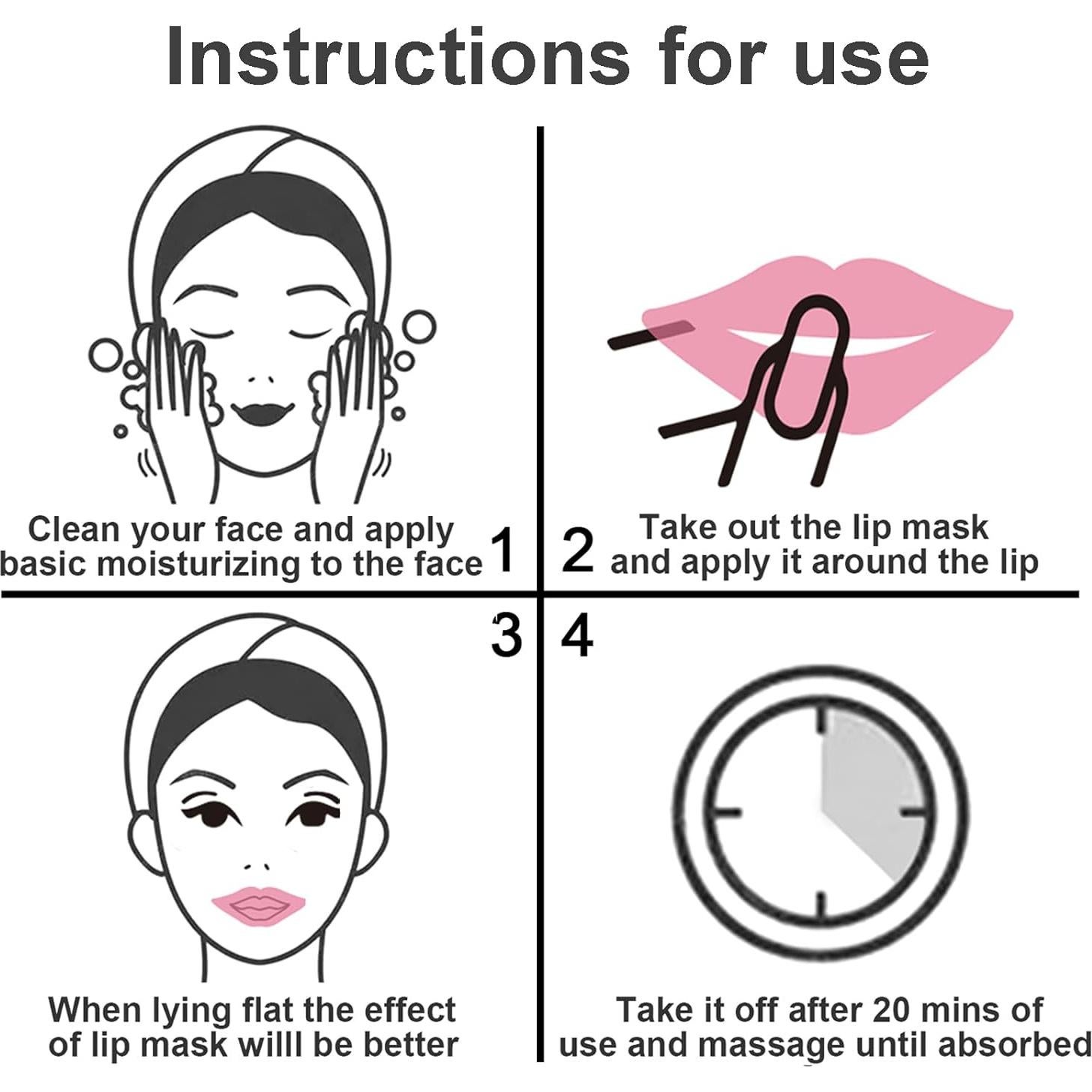 Instructions for use

Clean your face and apply basic moisturizing to the face 1

2 Take out the lip mask and apply it around the lip

3

4

When lying flat the effect of lip mask willl be better

Take it off after 20 mins of use and massage until absorbed