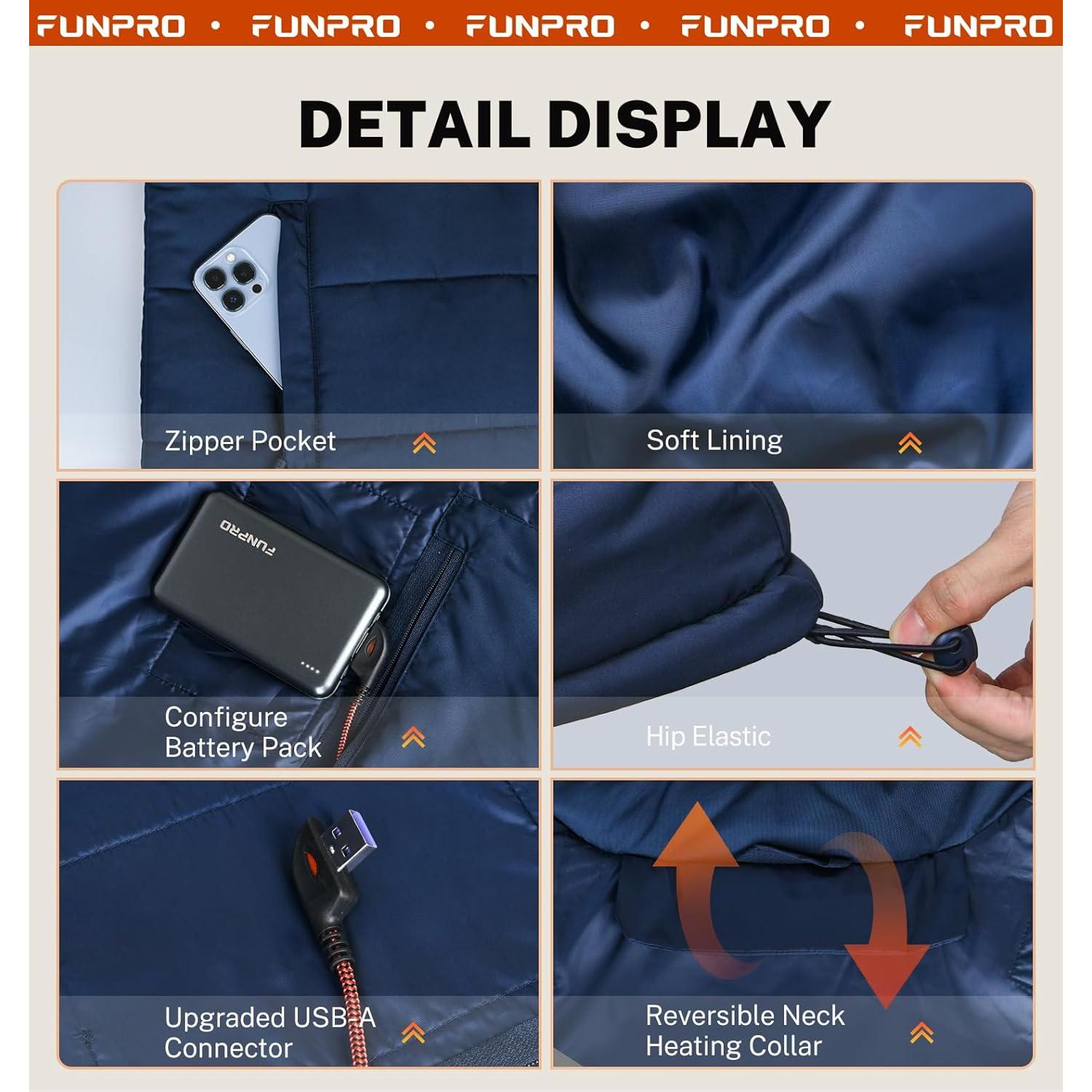 FUNPRO • FUNPRO • FUNPRO • FUNPRO • FUNPRO

DETAIL DISPLAY

Zipper Pocket

Soft Lining

FUNPRO

Configure Battery Pack

Hip Elastic

Upgraded USB-A Connector

Reversible Neck Heating Collar