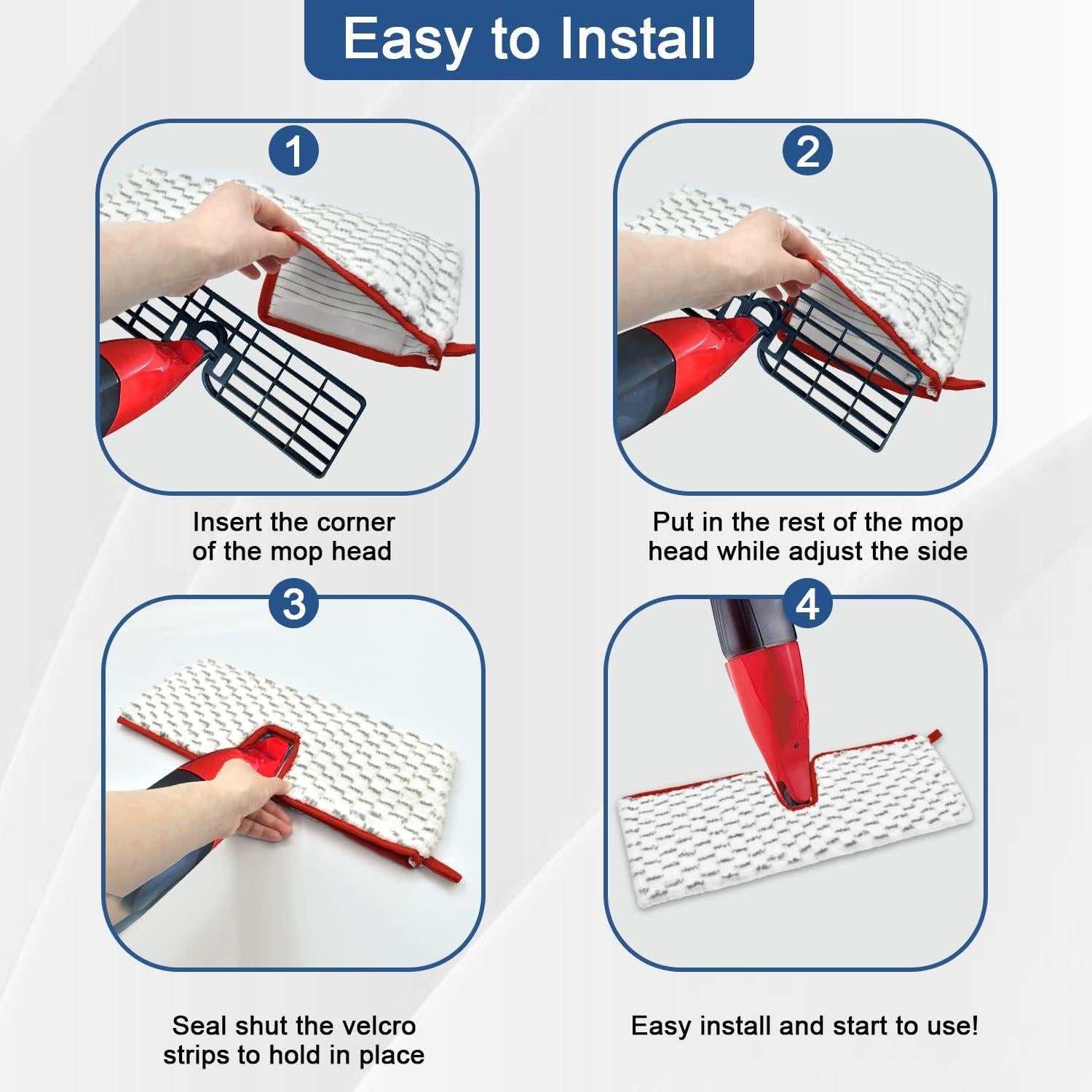 Easy to Install

1

Insert the corner of the mop head

2

Put in the rest of the mop head while adjust the side

3

Seal shut the velcro strips to hold in place

4

Easy install and start to use!