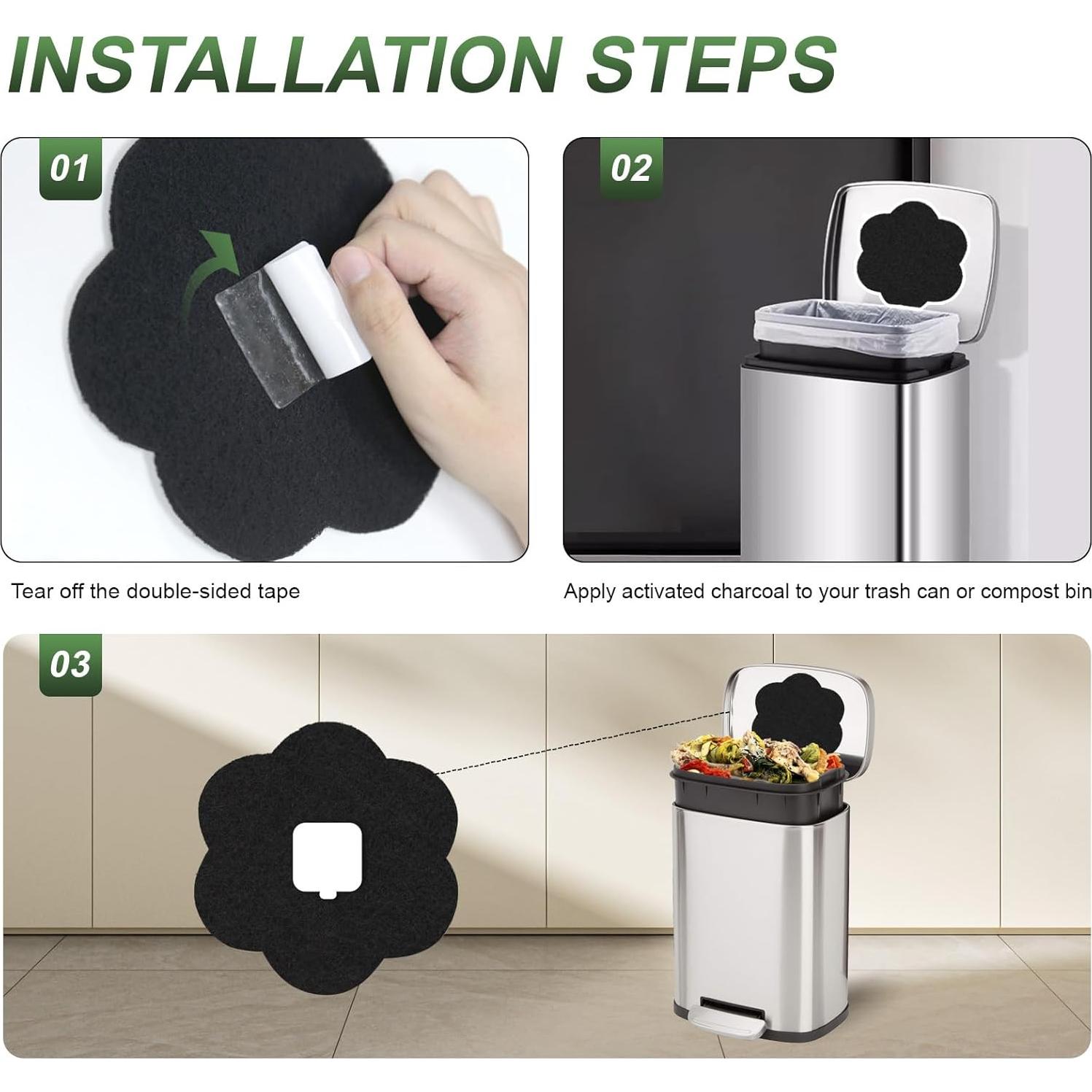 INSTALLATION STEPS

01

Tear off the double-sided tape

02

Apply activated charcoal to your trash can or compost bin

03