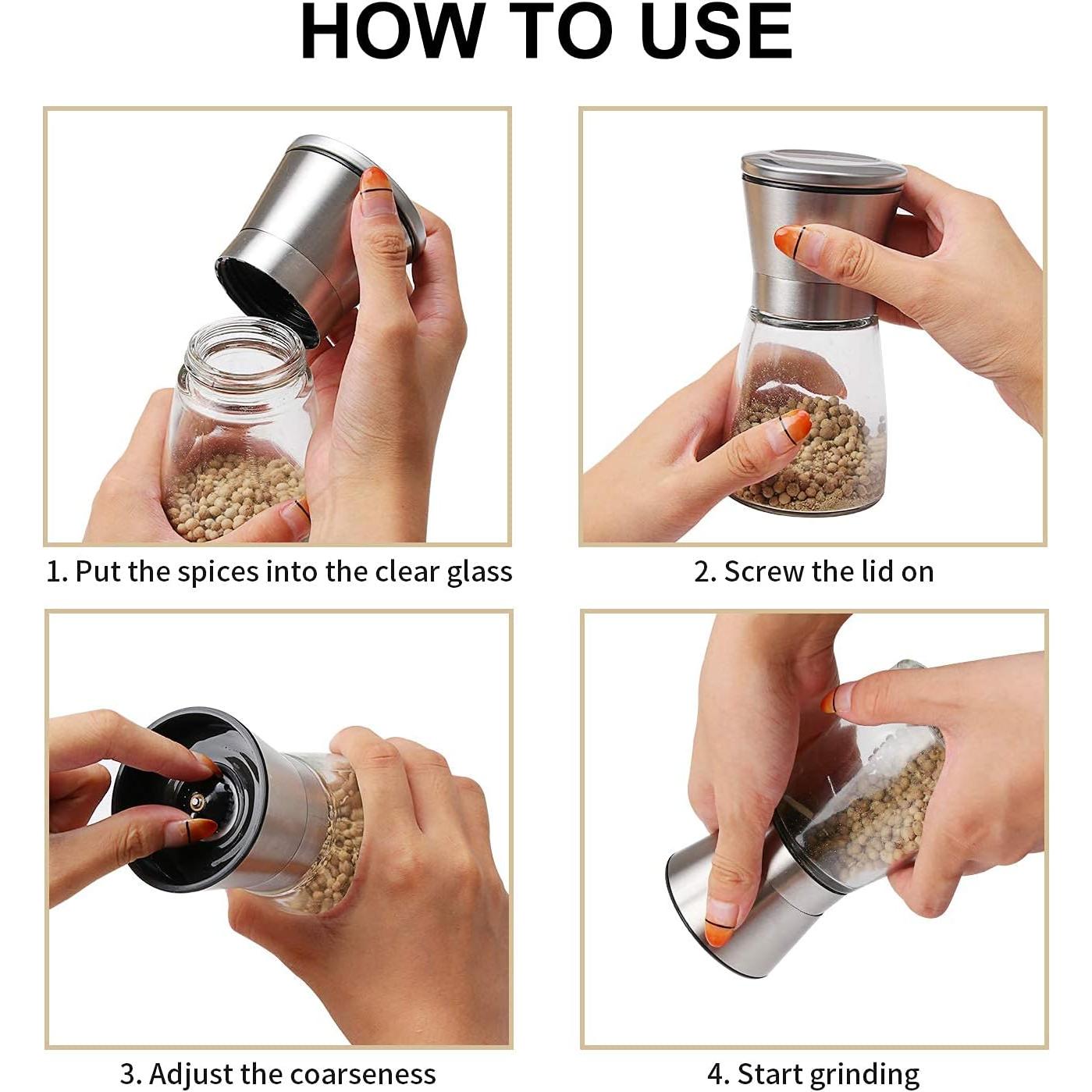 HOW TO USE

1. Put the spices into the clear glass

2. Screw the lid on

3. Adjust the coarseness

4. Start grinding