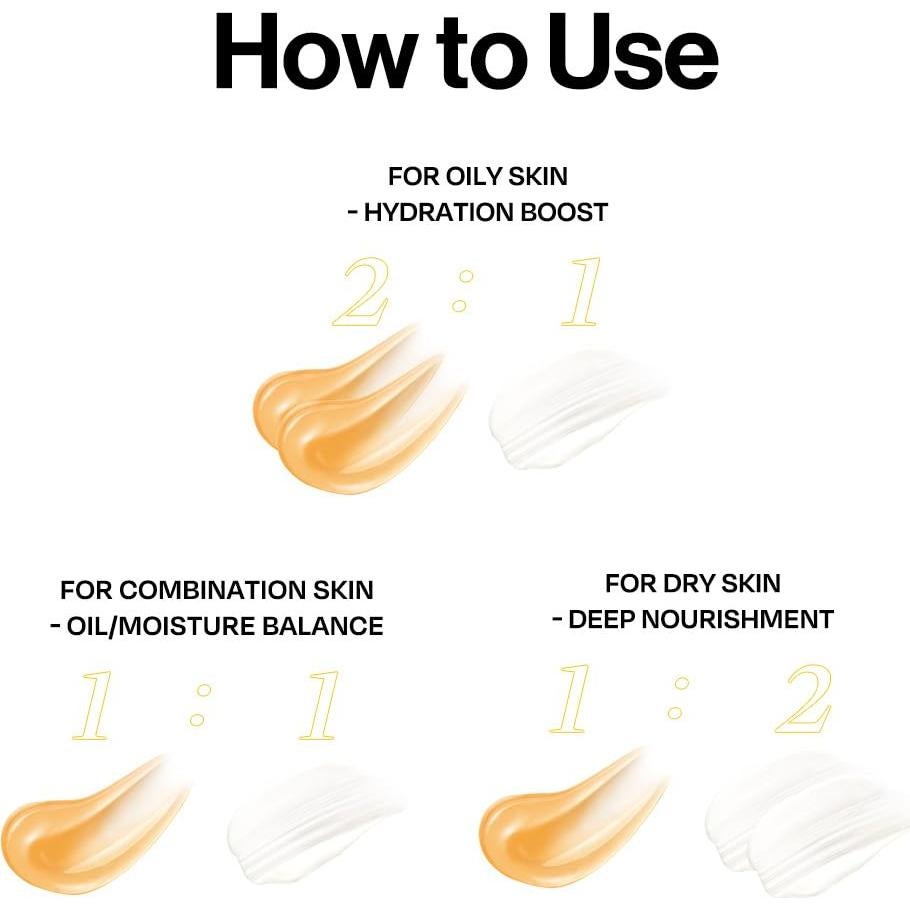 How to Use

FOR OILY SKIN
- HYDRATION BOOST

2 : 1

FOR COMBINATION SKIN
- OIL/MOISTURE BALANCE

1 : 1

FOR DRY SKIN
- DEEP NOURISHMENT

1 : 2