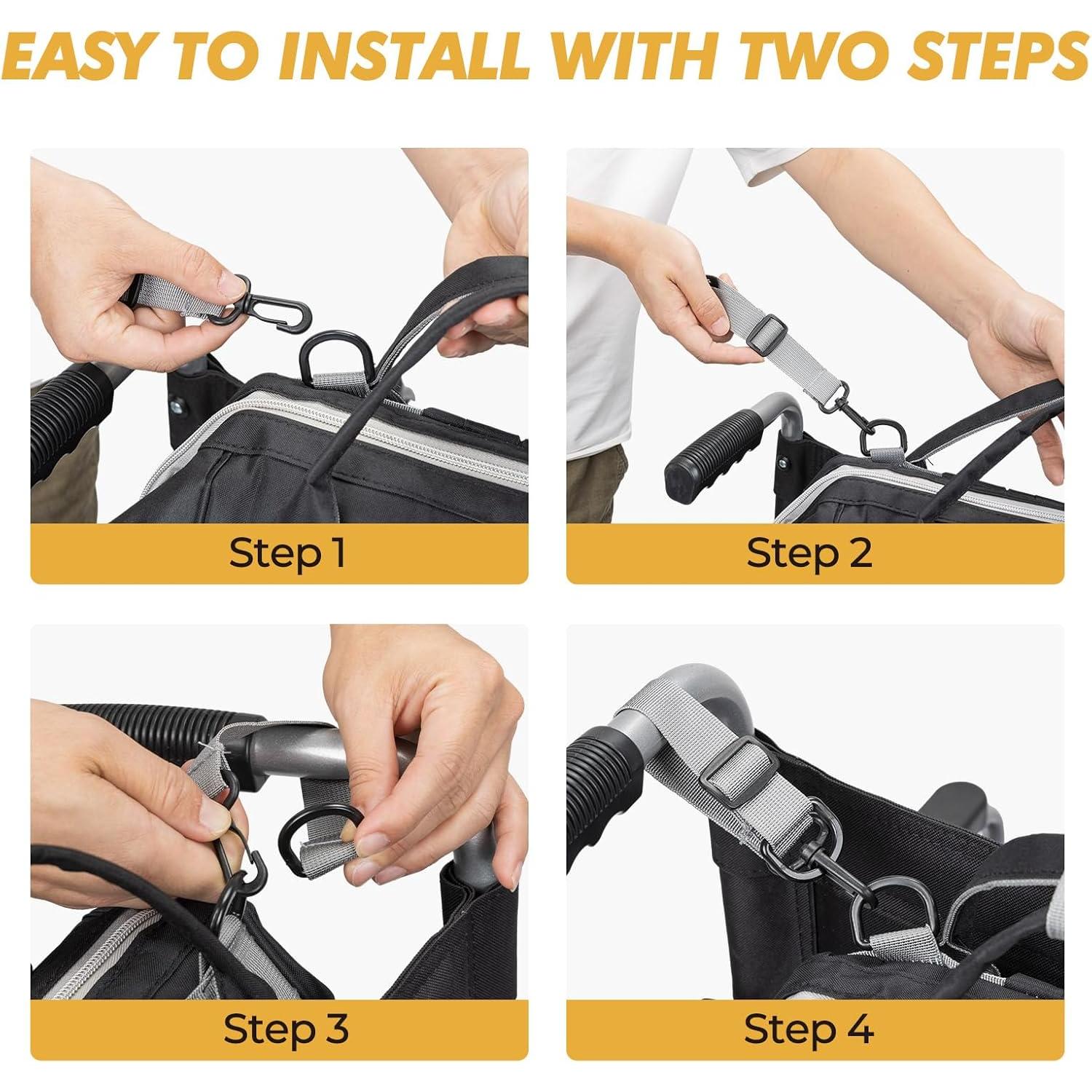 EASY TO INSTALL WITH TWO STEPS

Step 1

Step 2

Step 3

Step 4