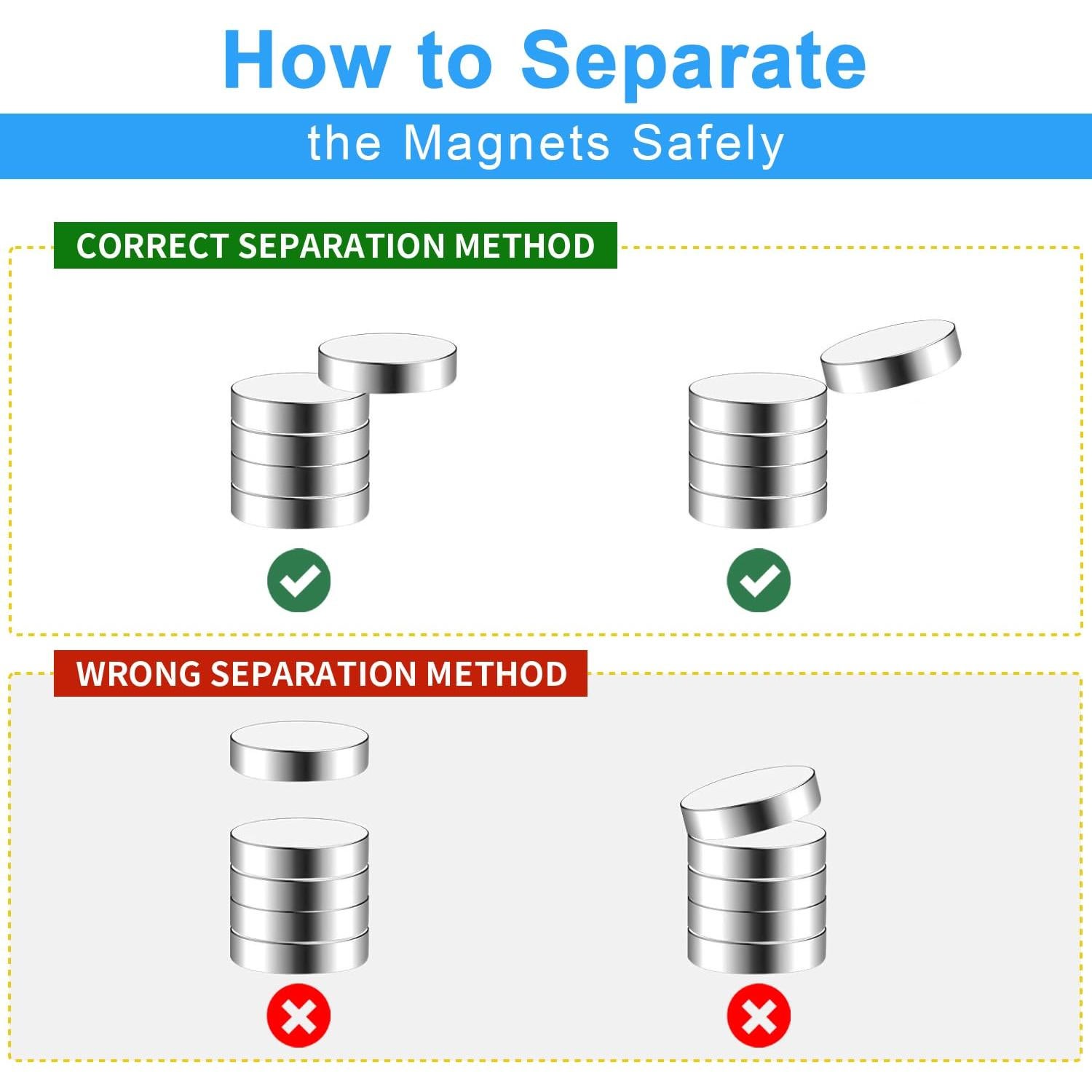 How to Separate

the Magnets Safely

CORRECT SEPARATION METHOD

WRONG SEPARATION METHOD