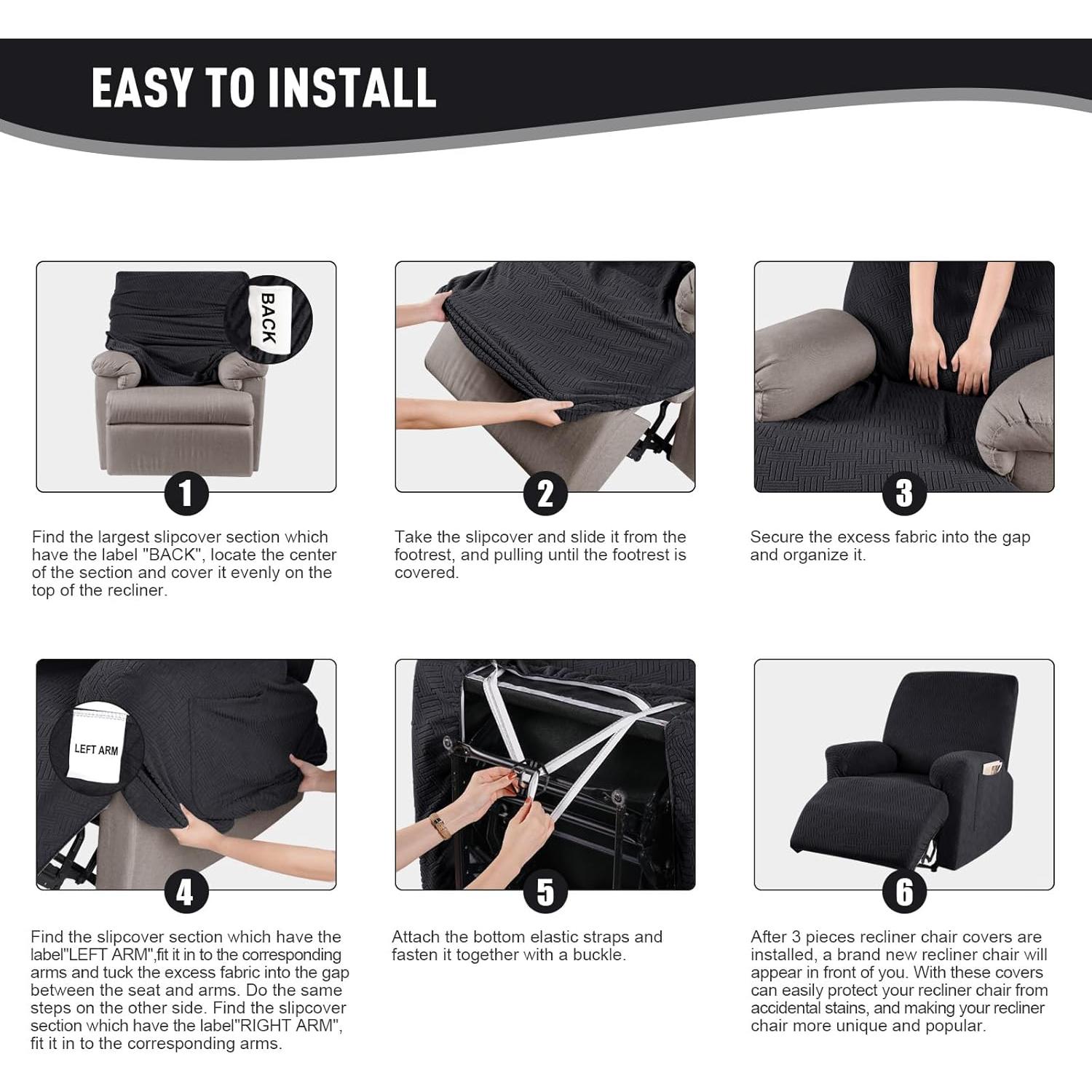 EASY TO INSTALL

BACK

1

Find the largest slipcover section which have the label "BACK", locate the center of the section and cover it evenly on the top of the recliner.

2

Take the slipcover and slide it from the footrest, and pulling until the footrest is covered.

3

Secure the excess fabric into the gap and organize it.

LEFT ARM

4

Find the slipcover section which have the label"LEFT ARM",fit it in to the corresponding arms and tuck the excess fabric into the gap between the seat and arms. Do the same steps on the other side. Find the slipcover section which have the label"RIGHT ARM", fit it in to the corresponding arms.

5

Attach the bottom elastic straps and fasten it together with a buckle.

6

After 3 pieces recliner chair covers are installed, a brand new recliner chair will appear in front of you. With these covers can easily protect your recliner chair from accidental stains, and making your recliner chair more unique and popular.