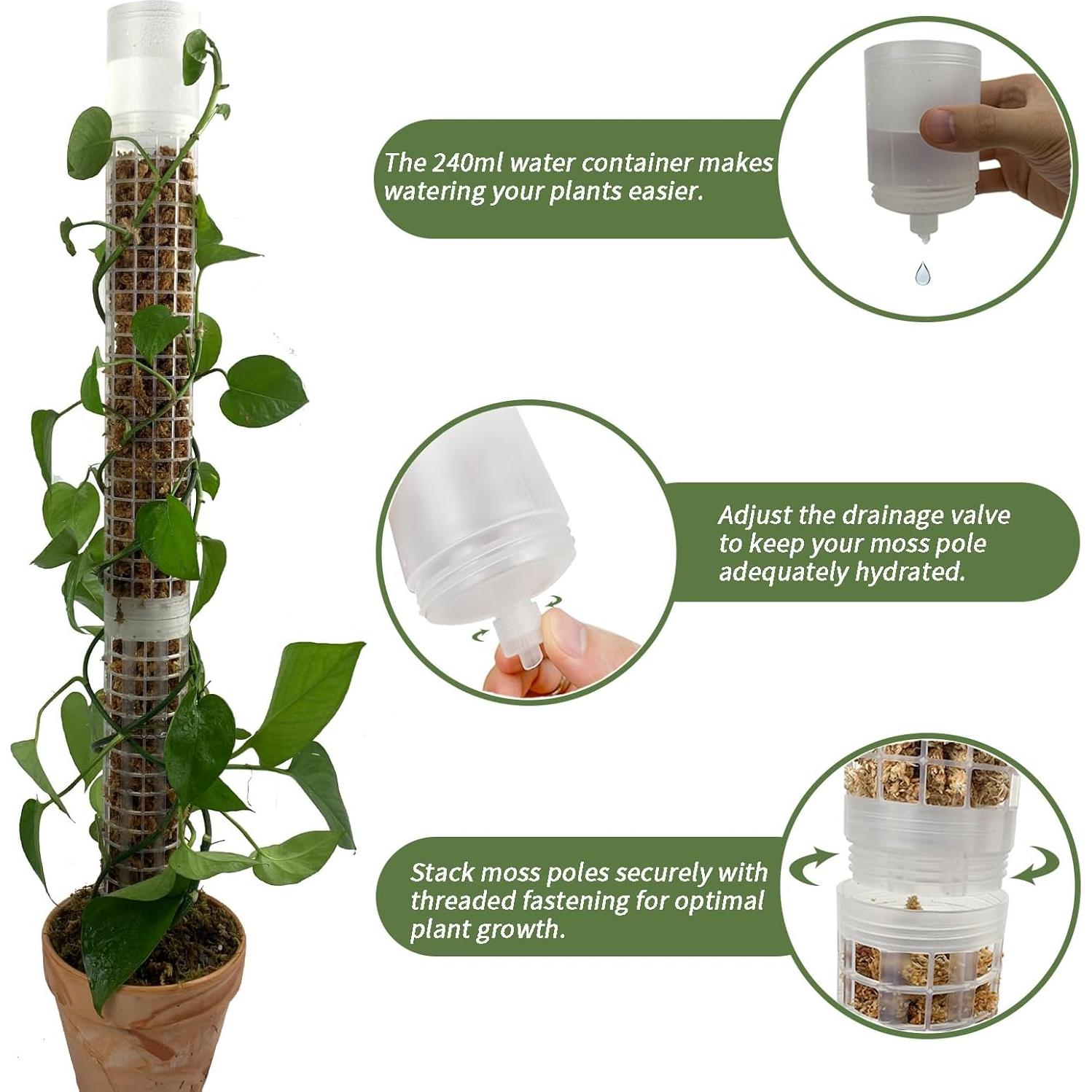 The 240ml water container makes watering your plants easier.

Adjust the drainage valve to keep your moss pole adequately hydrated.

Stack moss poles securely with threaded fastening for optimal plant growth.