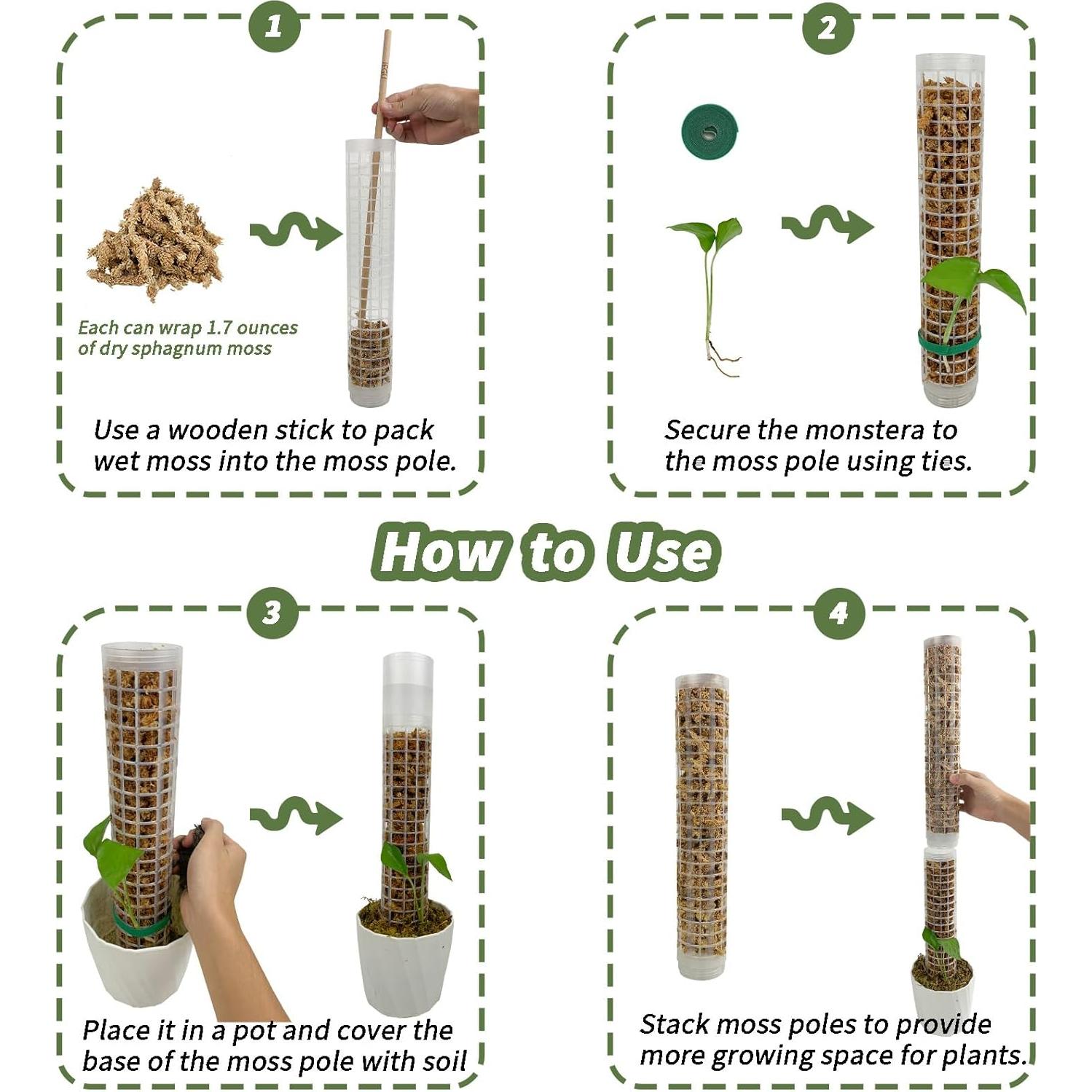 1

Each can wrap 1.7 ounces of dry sphagnum moss

Use a wooden stick to pack wet moss into the moss pole.

2

Secure the monstera to the moss pole using ties.

How to Use

3

Place it in a pot and cover the base of the moss pole with soil

4

Stack moss poles to provide more growing space for plants.