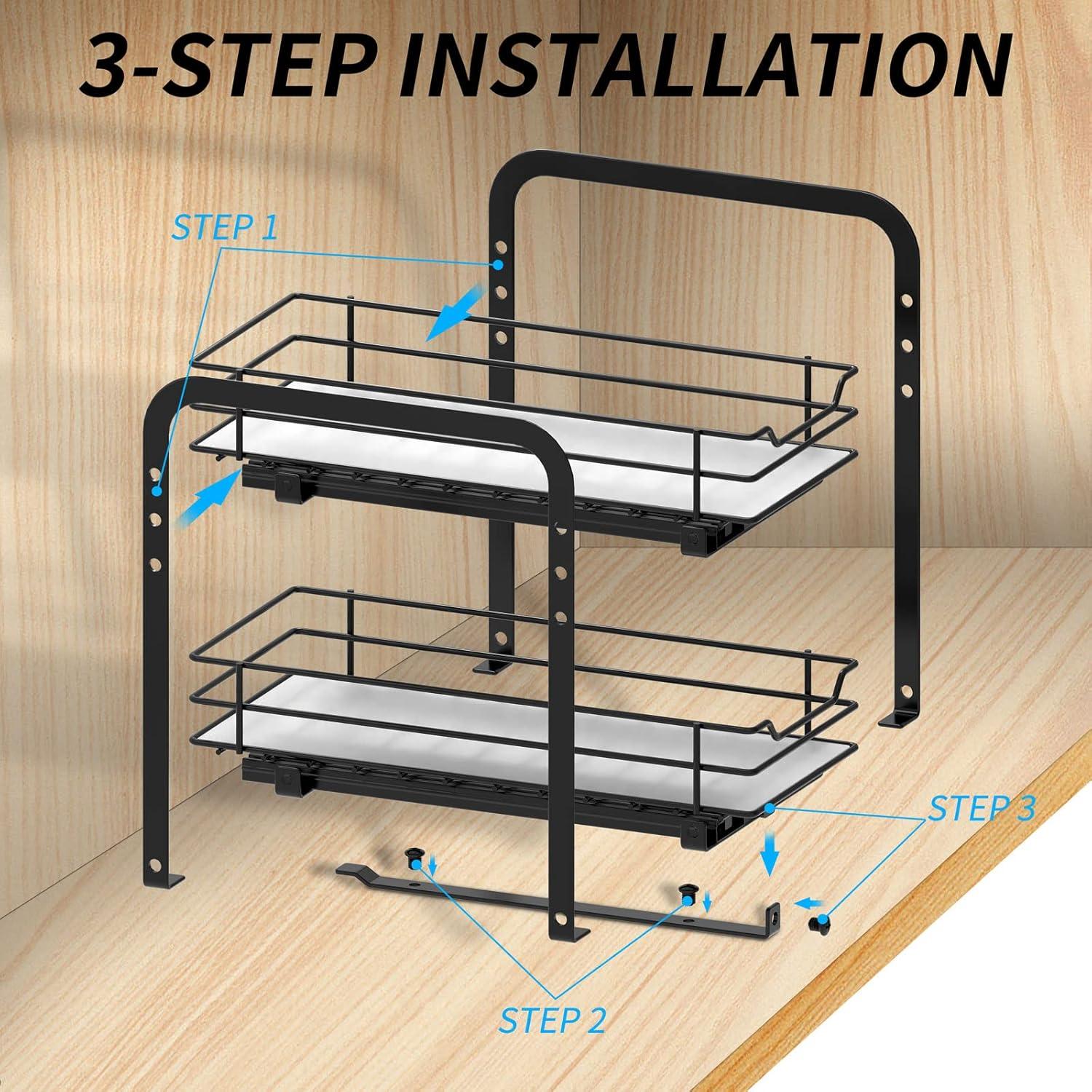 3-STEP INSTALLATION

STEP 1

STEP 3

STEP 2