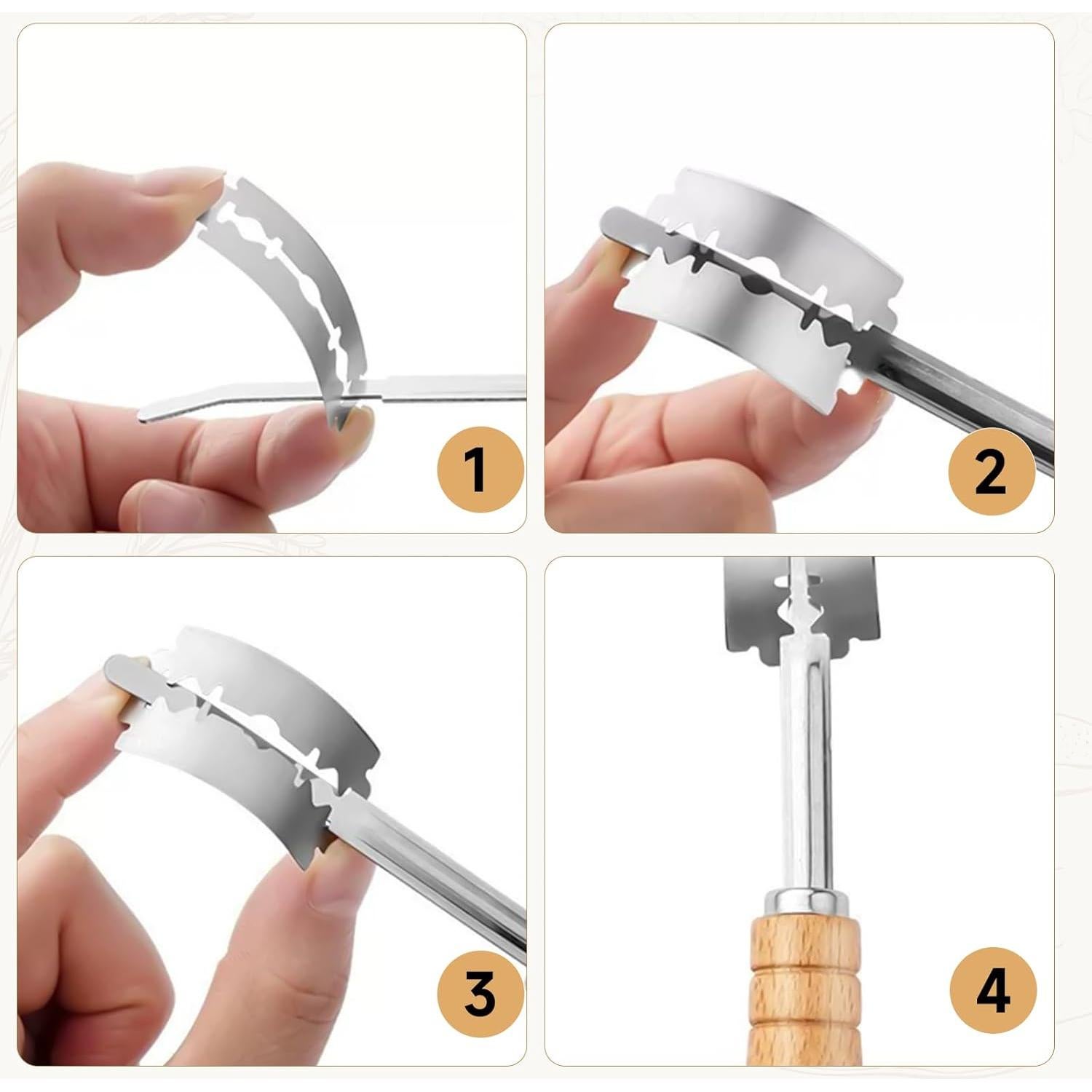 1
2
3
4