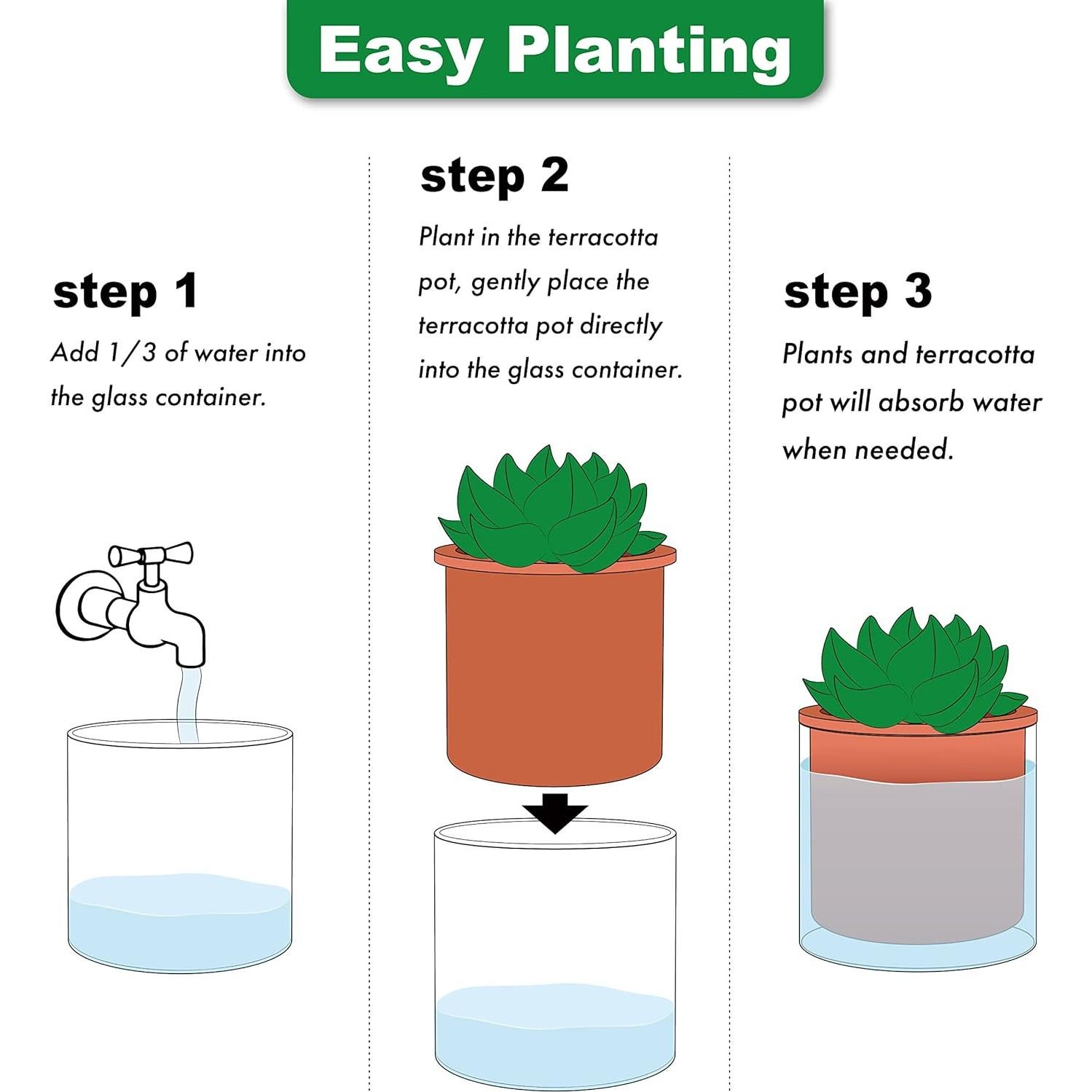 Easy Planting

step 1

Add 1/3 of water into the glass container.

step 2

Plant in the terracotta pot, gently place the terracotta pot directly into the glass container.

step 3

Plants and terracotta pot will absorb water when needed.