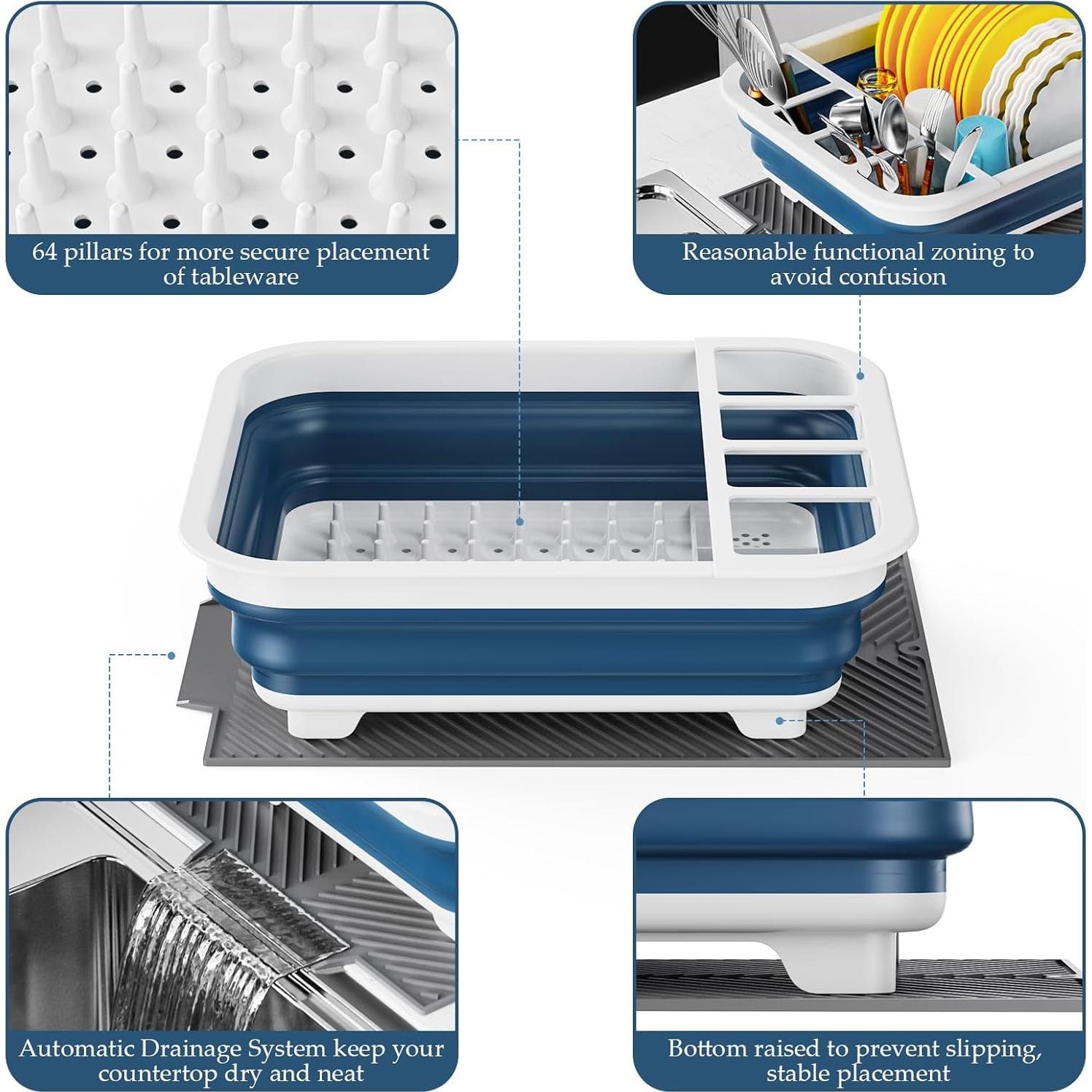 64 pillars for more secure placement of tableware

Reasonable functional zoning to avoid confusion

Automatic Drainage System keep your countertop dry and neat

Bottom raised to prevent slipping, stable placement