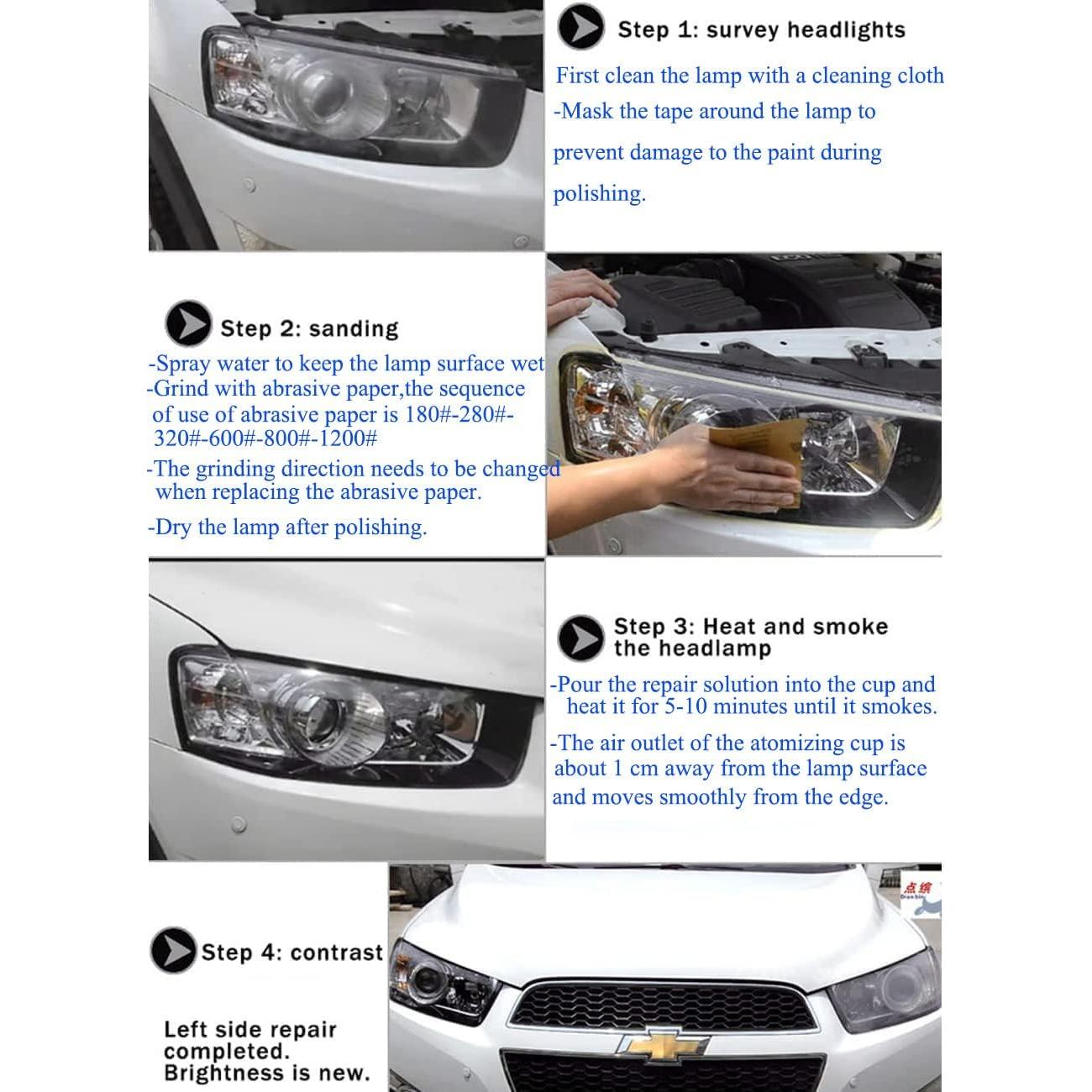 Step 1: survey headlights

First clean the lamp with a cleaning cloth
-Mask the tape around the lamp to prevent damage to the paint during polishing.

Step 2: sanding

-Spray water to keep the lamp surface wet
-Grind with abrasive paper,the sequence of use of abrasive paper is 180#-280#-320#-600#-800#-1200#
-The grinding direction needs to be changed when replacing the abrasive paper.
-Dry the lamp after polishing.

Step 3: Heat and smoke the headlamp

-Pour the repair solution into the cup and heat it for 5-10 minutes until it smokes.
-The air outlet of the atomizing cup is about 1 cm away from the lamp surface and moves smoothly from the edge.

点缤

Step 4: contrast

Left side repair completed. Brightness is new.