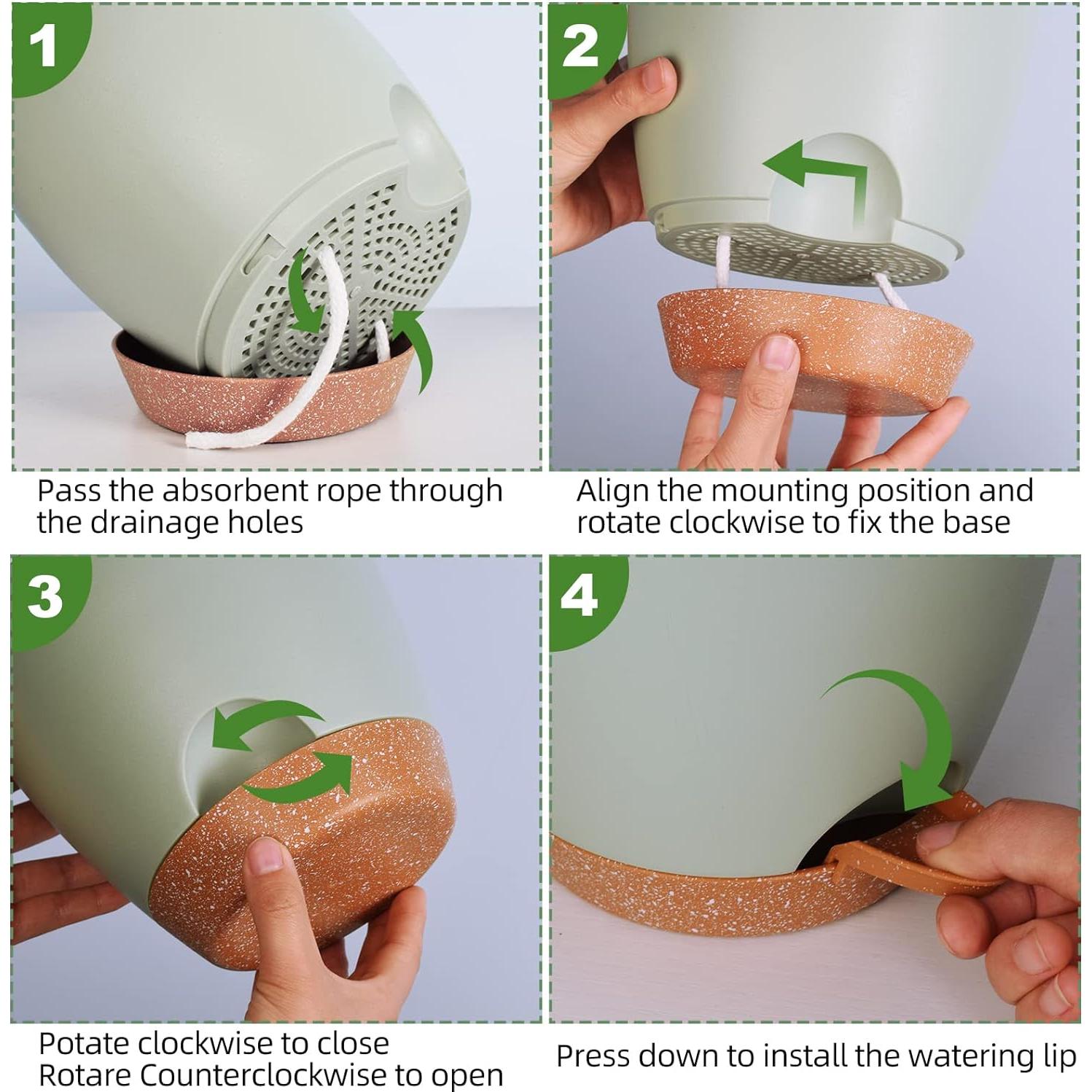 1

Pass the absorbent rope through the drainage holes

2

Align the mounting position and rotate clockwise to fix the base

3

Potate clockwise to close
Rotare Counterclockwise to open

4

Press down to install the watering lip