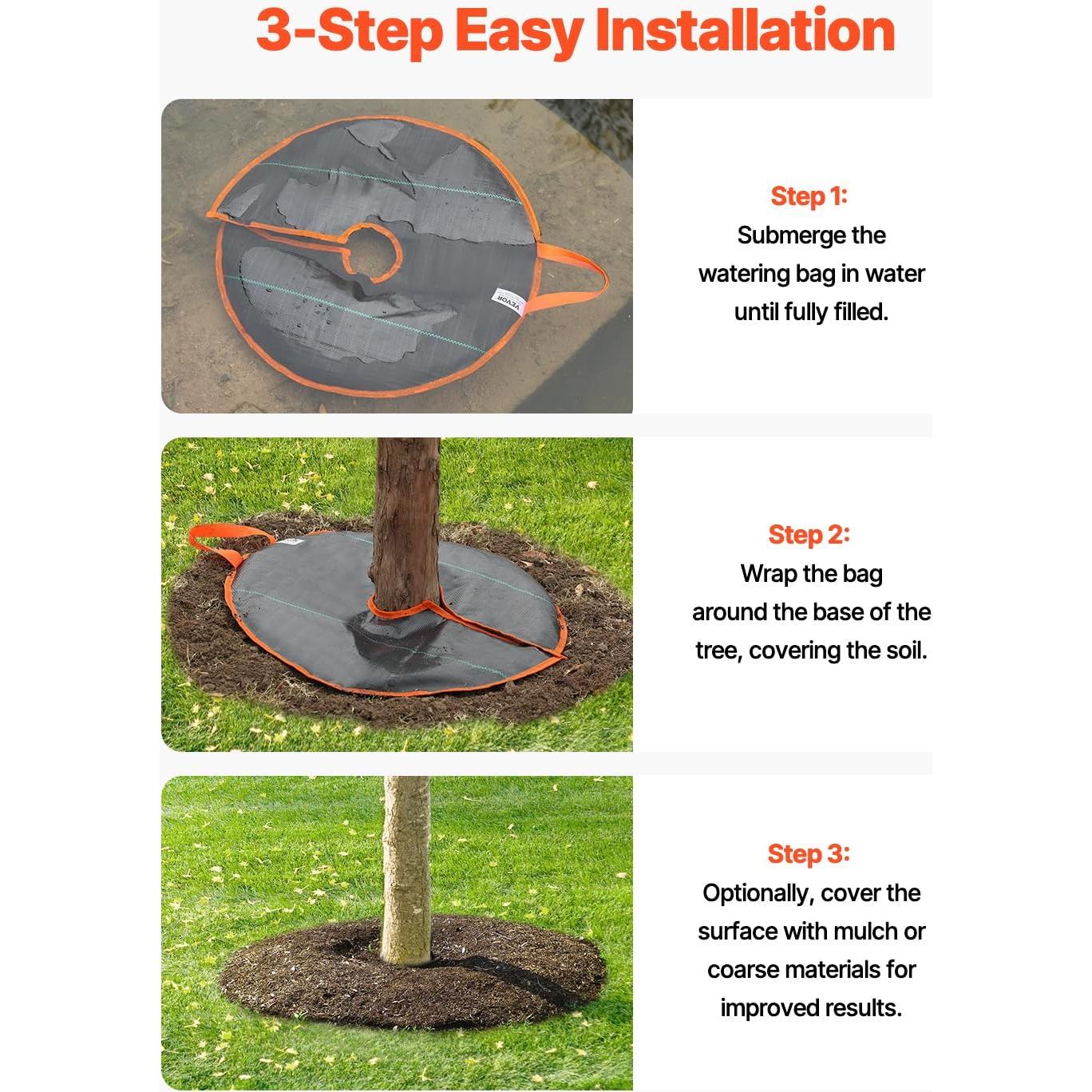 3-Step Easy Installation

VEVOR

Step 1:
Submerge the watering bag in water until fully filled.

Step 2:
Wrap the bag around the base of the tree, covering the soil.

Step 3:
Optionally, cover the surface with mulch or coarse materials for improved results.