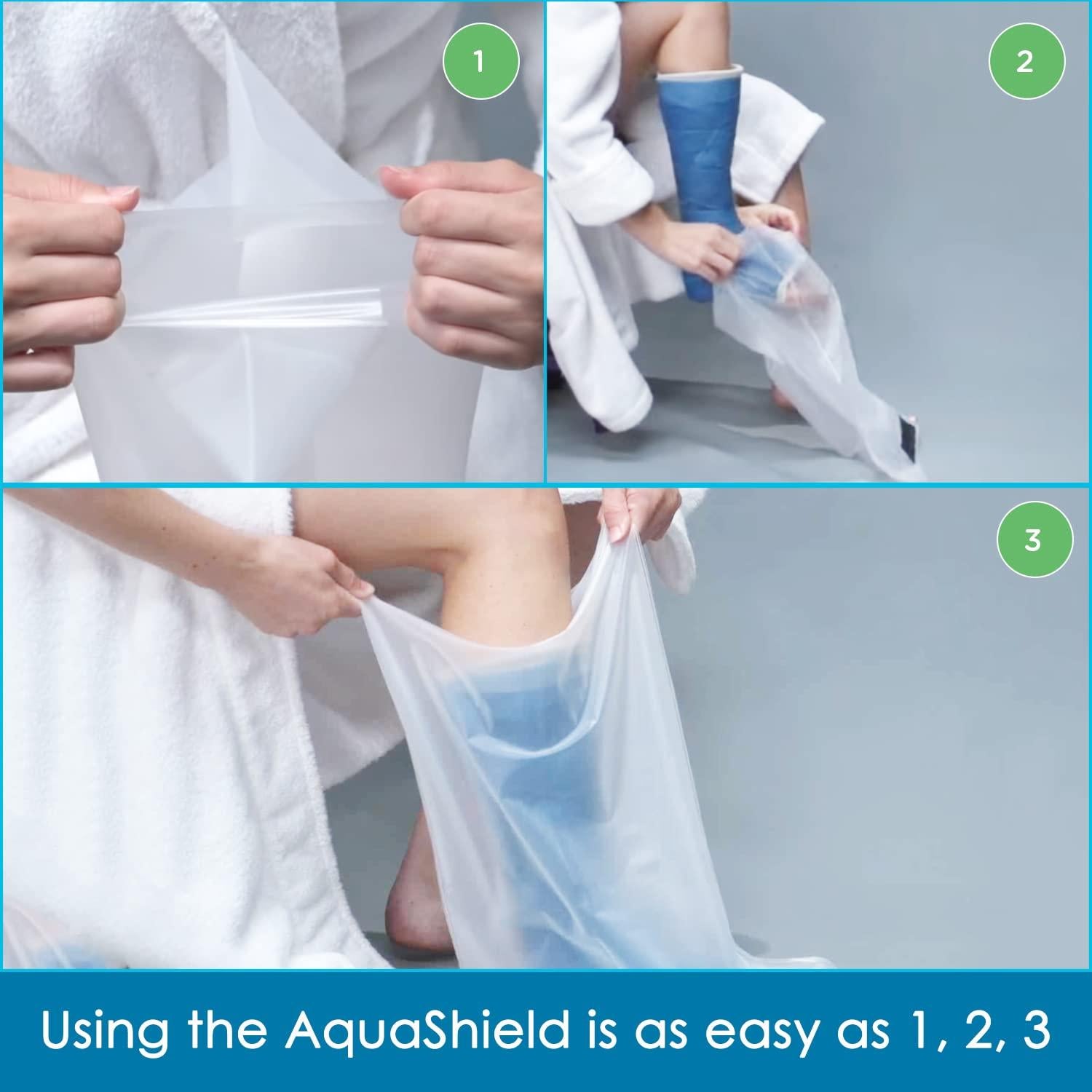 1

2

3

Using the AquaShield is as easy as 1, 2, 3