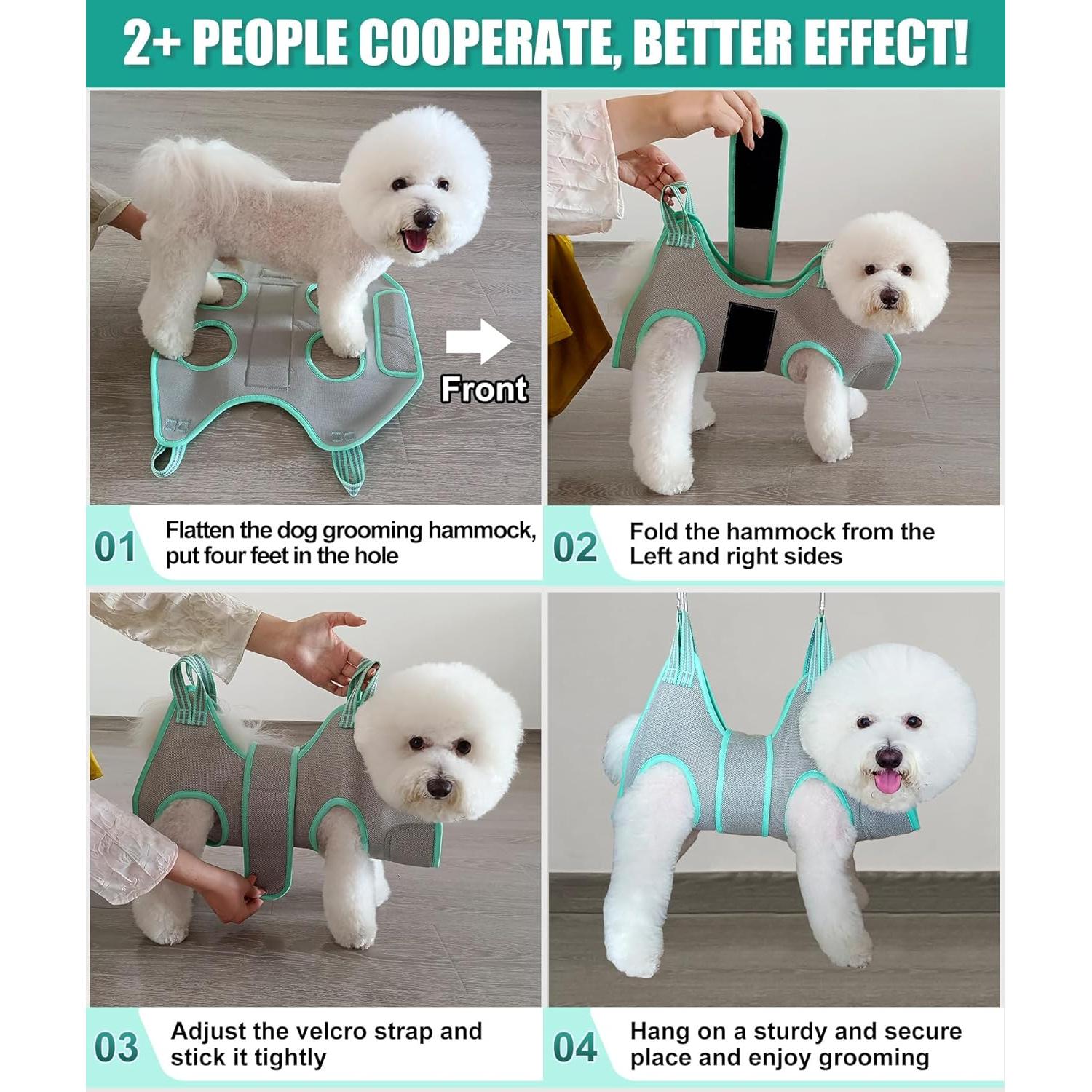 2+ PEOPLE COOPERATE, BETTER EFFECT!

Front

01 Flatten the dog grooming hammock, put four feet in the hole

02 Fold the hammock from the Left and right sides

03 Adjust the velcro strap and stick it tightly

04 Hang on a sturdy and secure place and enjoy grooming