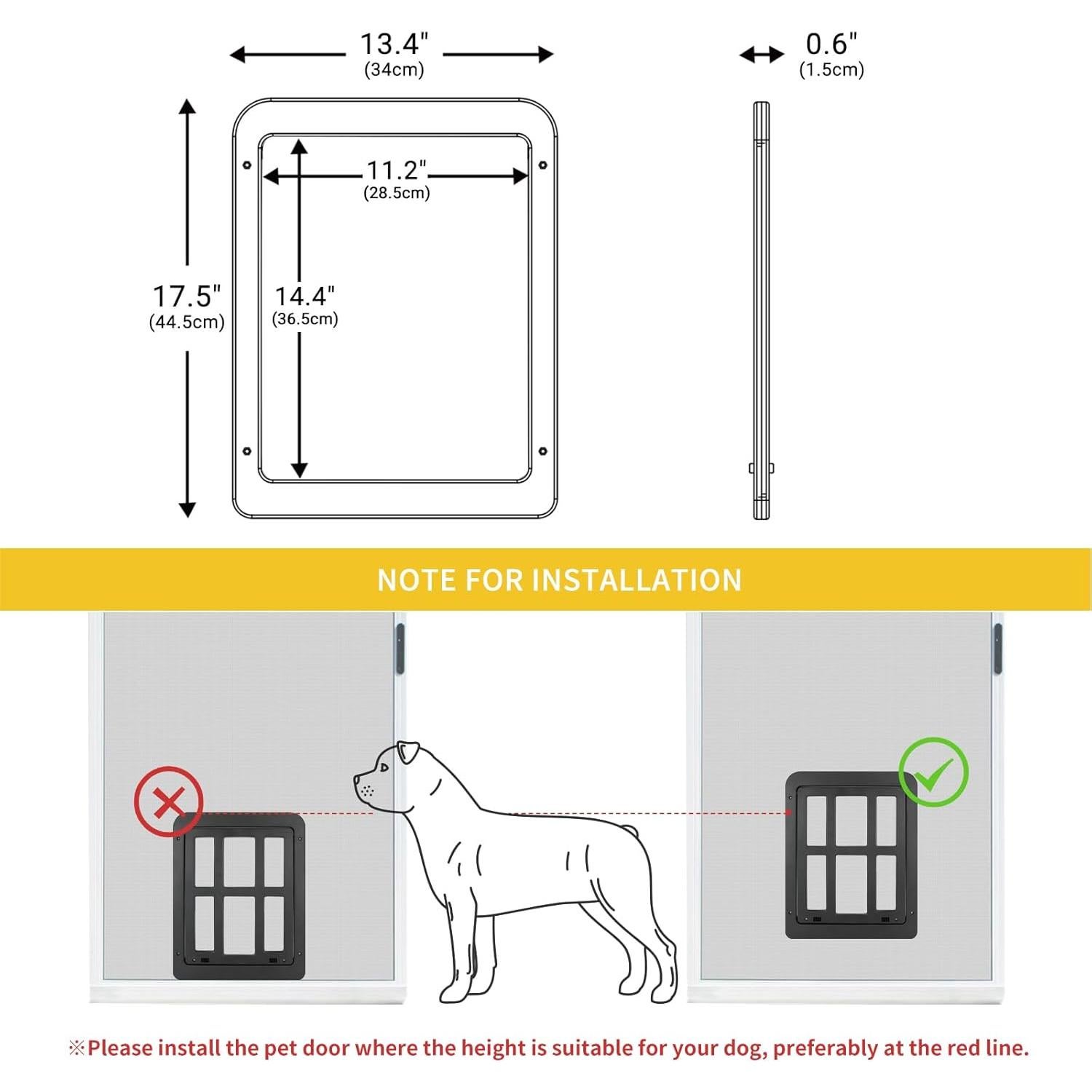 13.4"
(34cm)

0.6"
(1.5cm)

11.2"
(28.5cm)

17.5"
(44.5cm)

14.4"
(36.5cm)

NOTE FOR INSTALLATION

※Please install the pet door where the height is suitable for your dog, preferably at the red line.