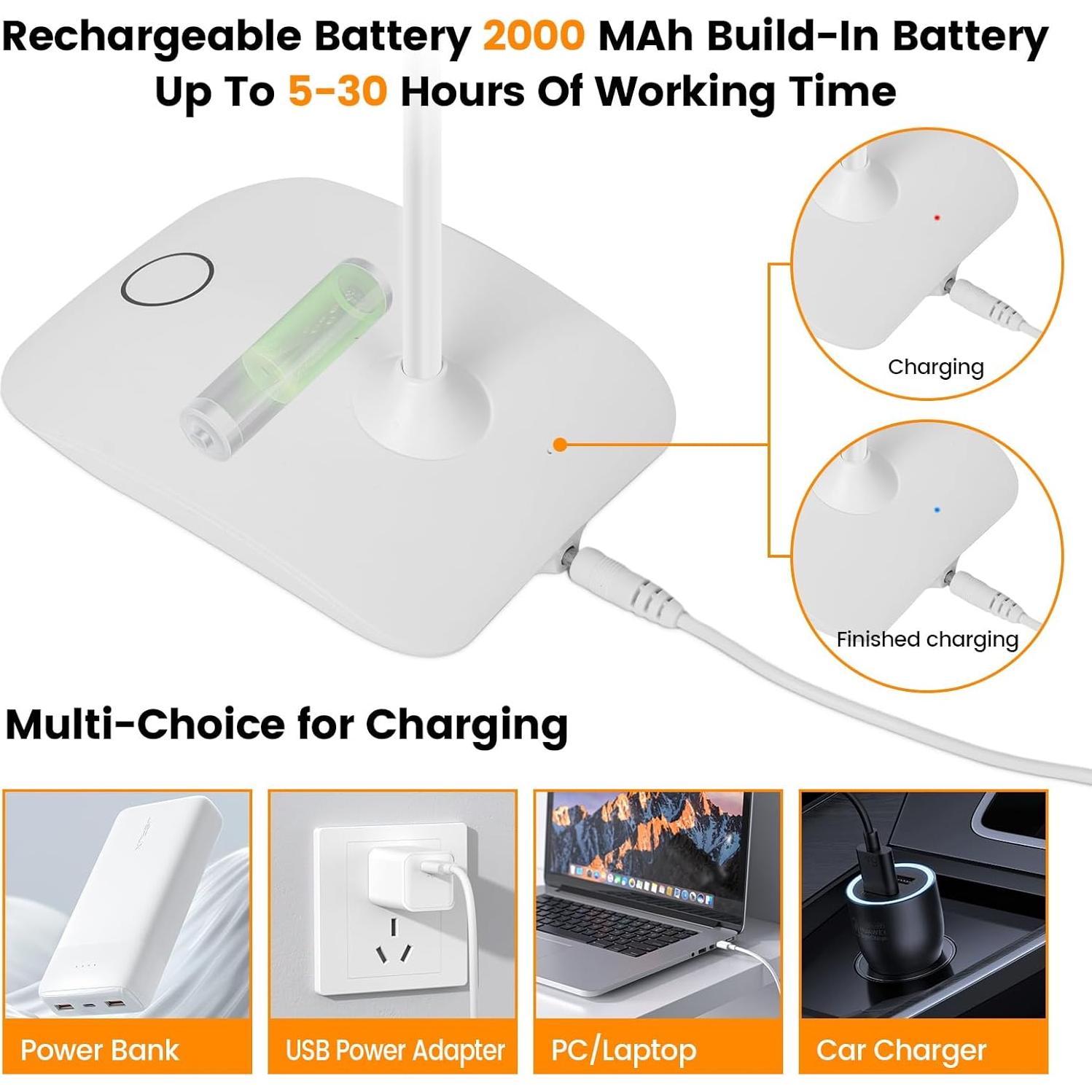 Rechargeable Battery 2000 MAh Build-In Battery
Up To 5-30 Hours Of Working Time

Charging

Finished charging

Multi-Choice for Charging

Power Bank

USB Power Adapter

PC/Laptop

Car Charger