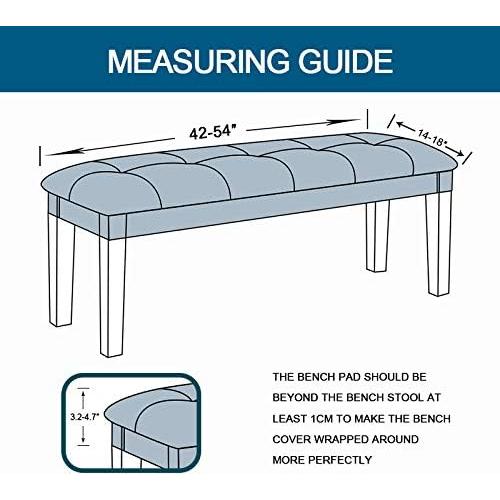 MEASURING GUIDE

42-54"

14-18"

3.2-4.7"

THE BENCH PAD SHOULD BE BEYOND THE BENCH STOOL AT LEAST 1CM TO MAKE THE BENCH COVER WRAPPED AROUND MORE PERFECTLY