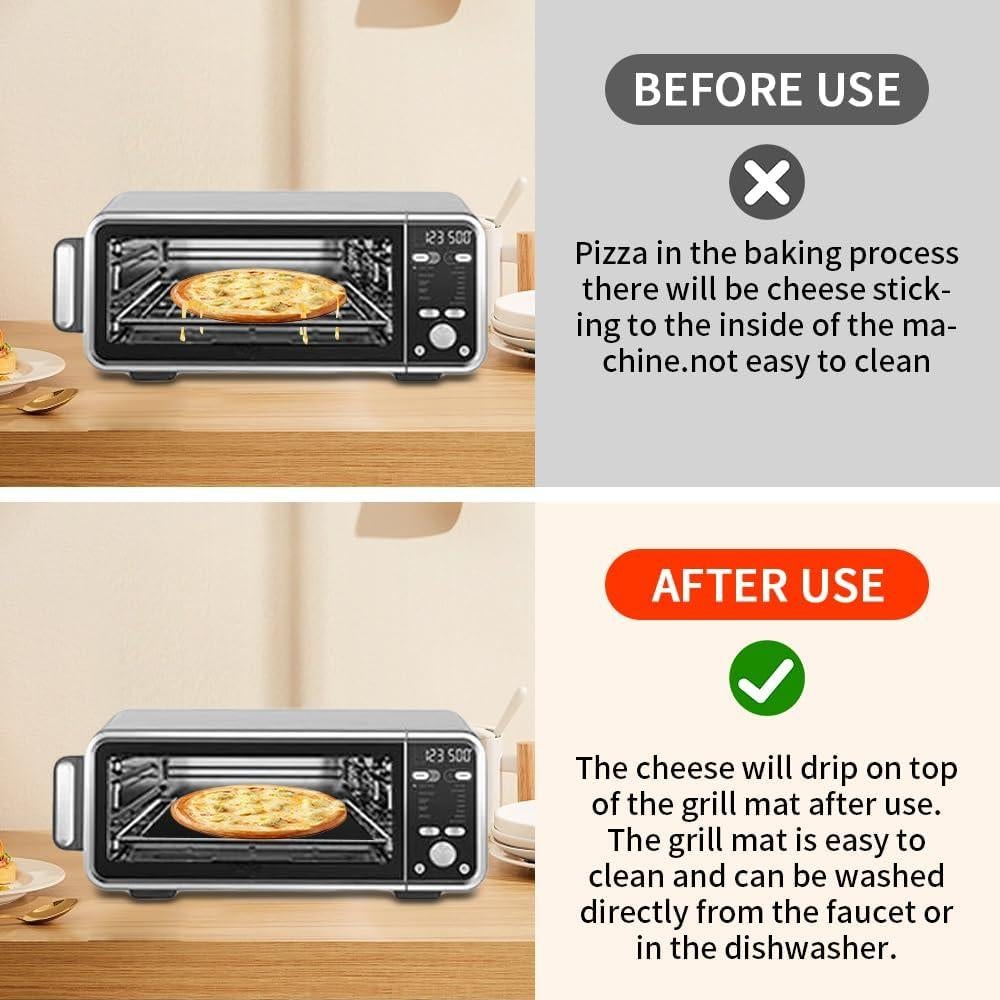 123 500

BEFORE USE

Pizza in the baking process there will be cheese sticking to the inside of the machine.not easy to clean

123 500

AFTER USE

The cheese will drip on top of the grill mat after use. The grill mat is easy to clean and can be washed directly from the faucet or in the dishwasher.