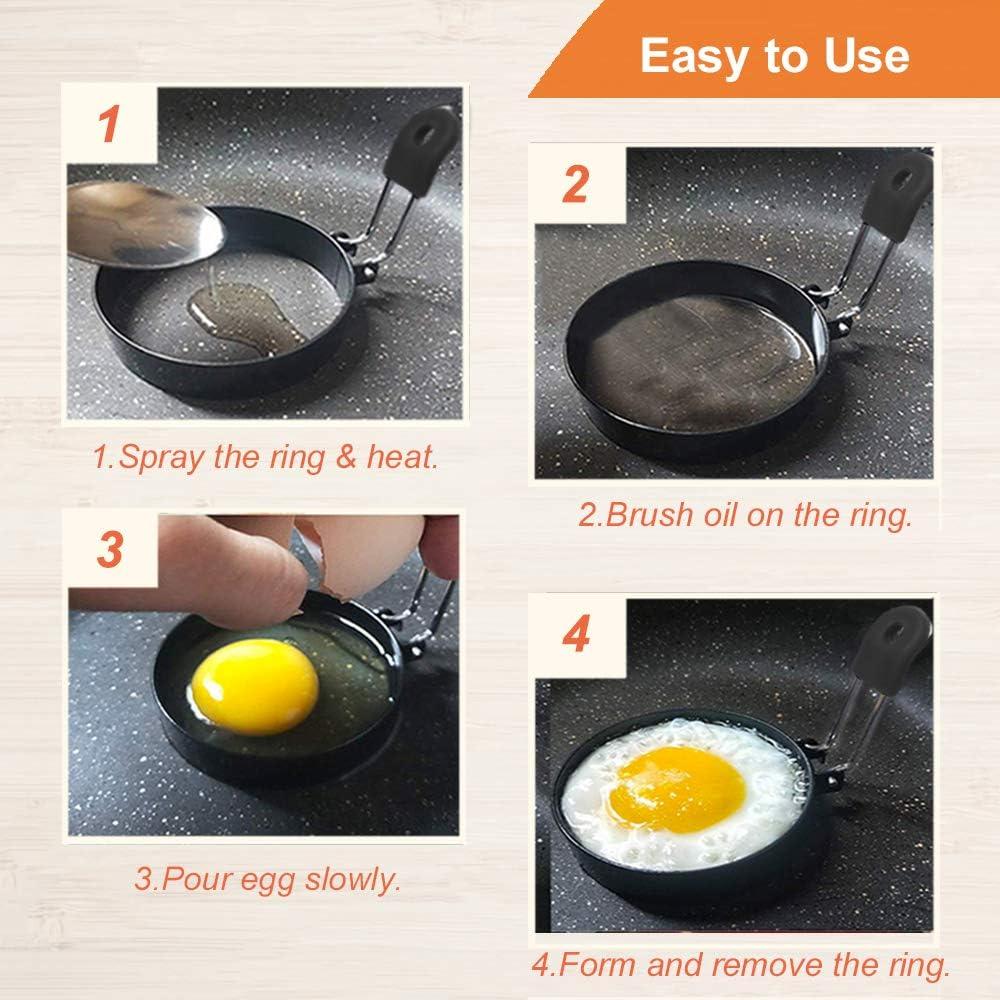 Easy to Use

1

1.Spray the ring & heat.

2

2.Brush oil on the ring.

3

3.Pour egg slowly.

4

4.Form and remove the ring.