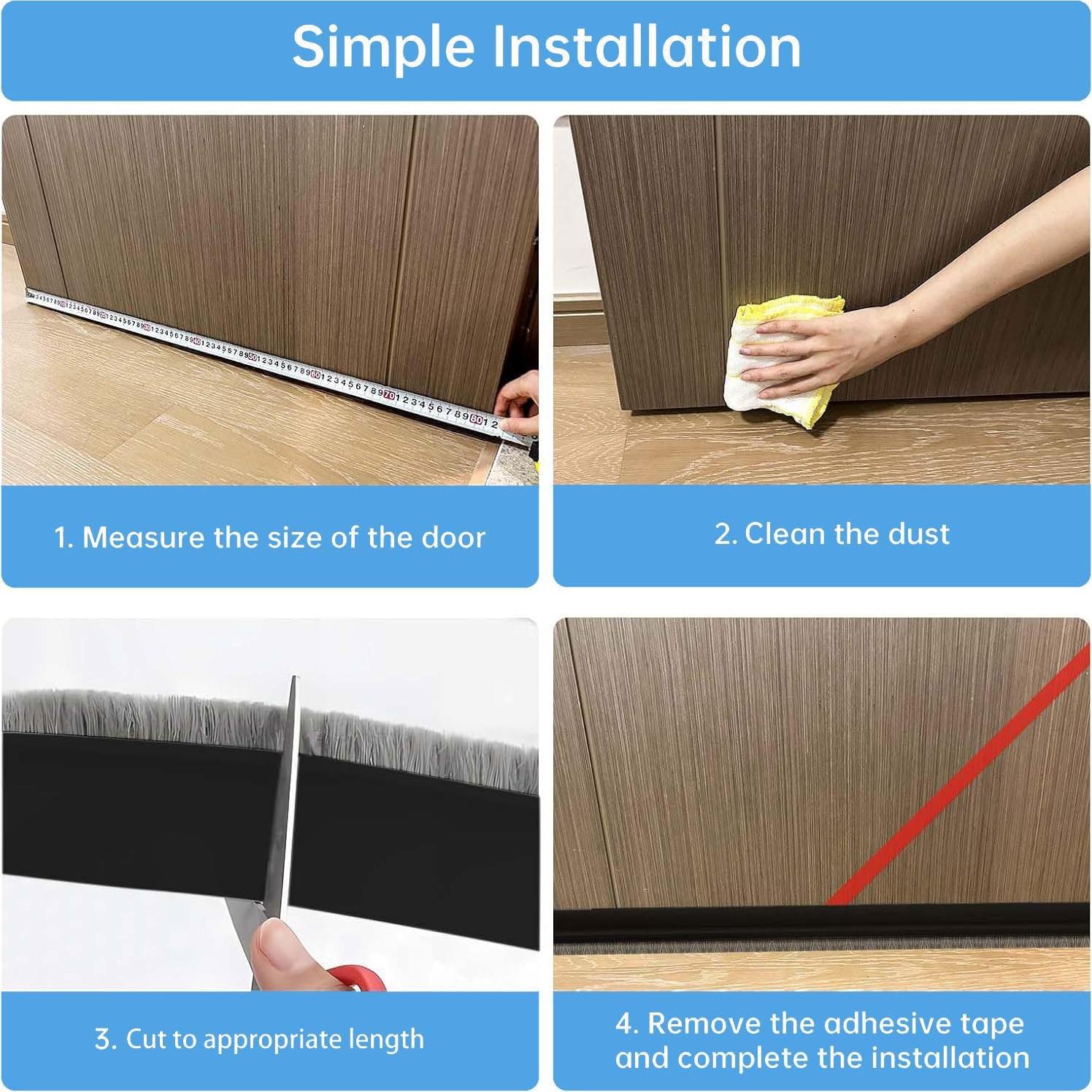 Simple Installation

1. Measure the size of the door

2. Clean the dust

3. Cut to appropriate length

4. Remove the adhesive tape and complete the installation