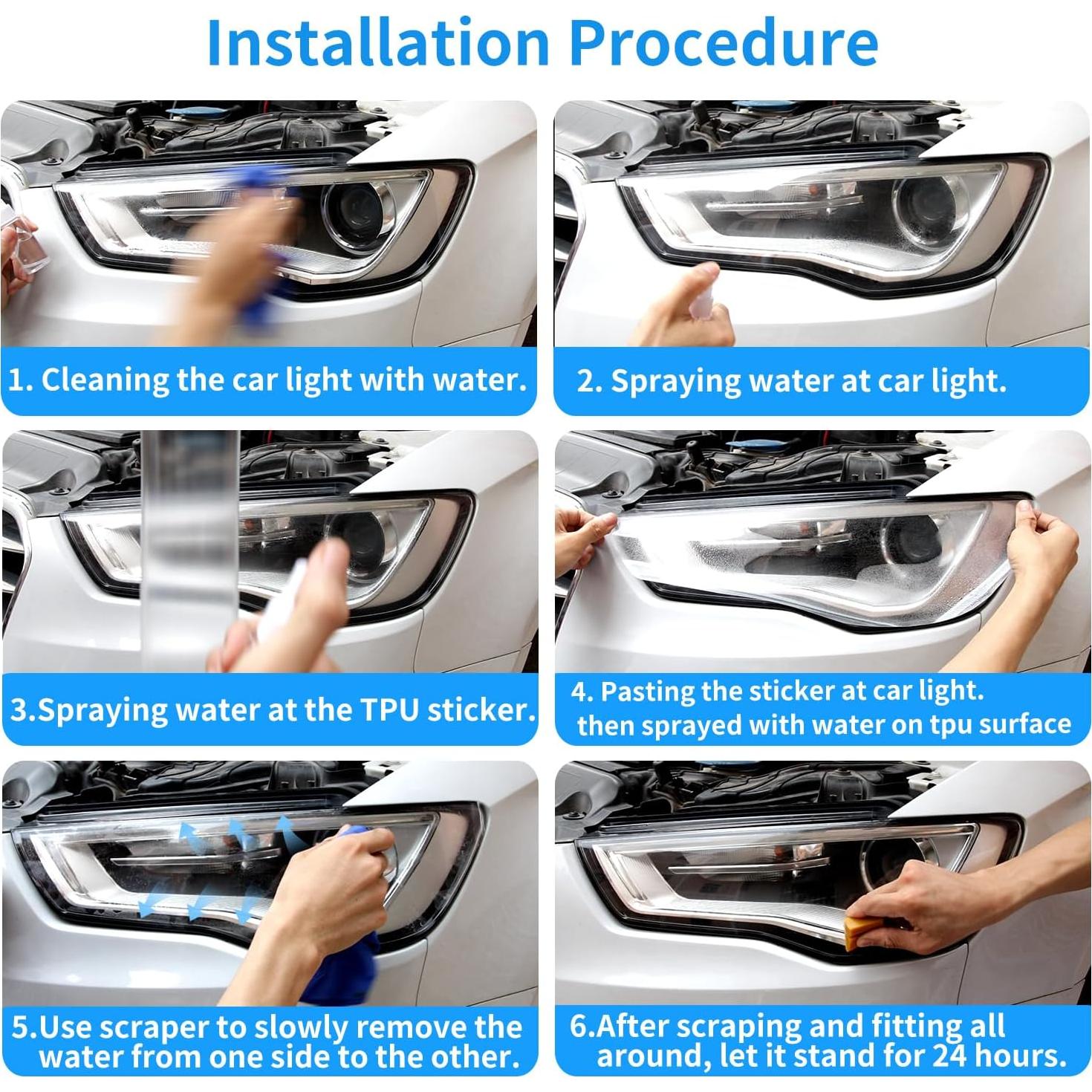 Installation Procedure

1. Cleaning the car light with water.

2. Spraying water at car light.

3.Spraying water at the TPU sticker.

4. Pasting the sticker at car light. then sprayed with water on tpu surface

5.Use scraper to slowly remove the water from one side to the other.

6.After scraping and fitting all around, let it stand for 24 hours.