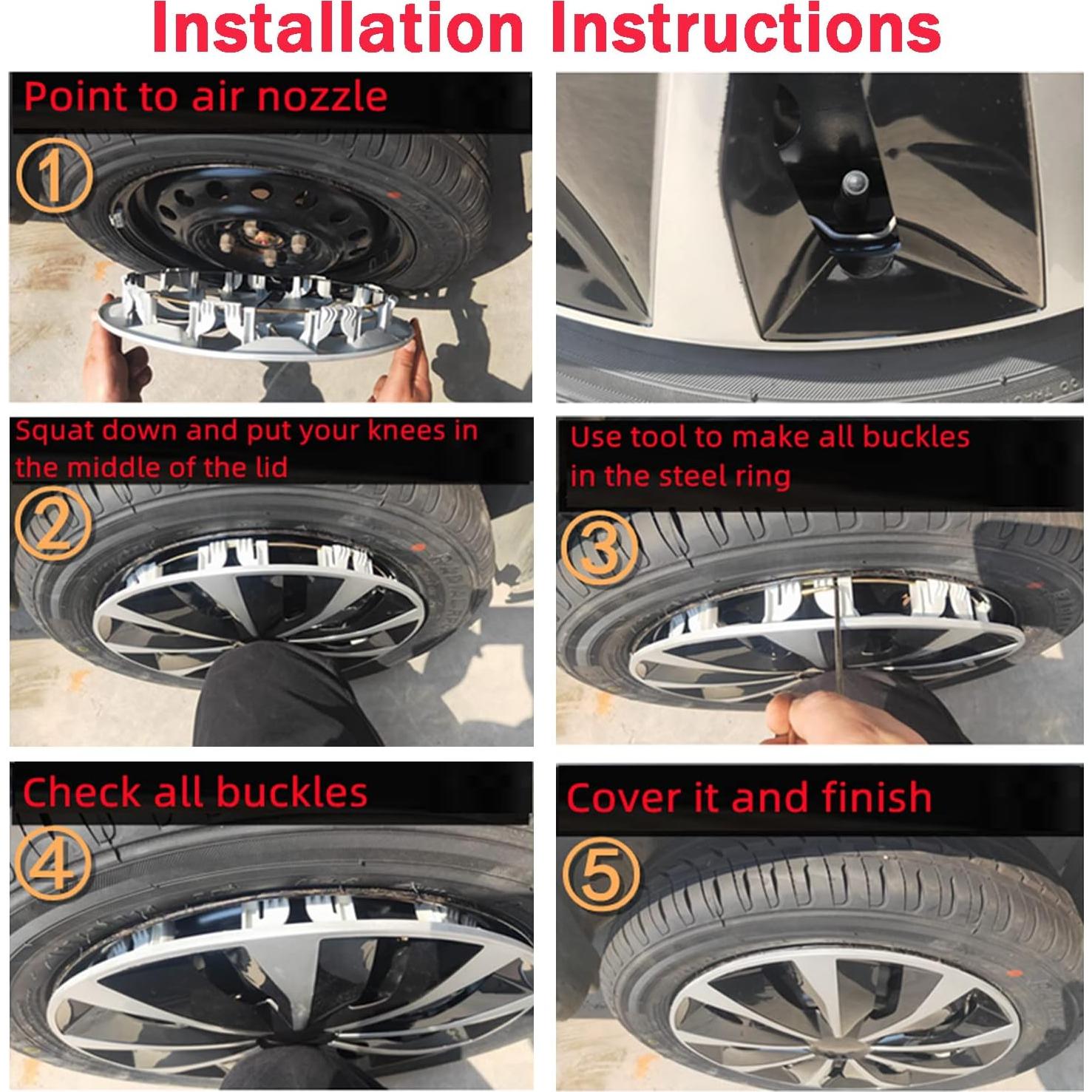 Installation Instructions

Point to air nozzle

①

Squat down and put your knees in the middle of the lid

②

Use tool to make all buckles in the steel ring

③

Check all buckles

④

Cover it and finish

⑤