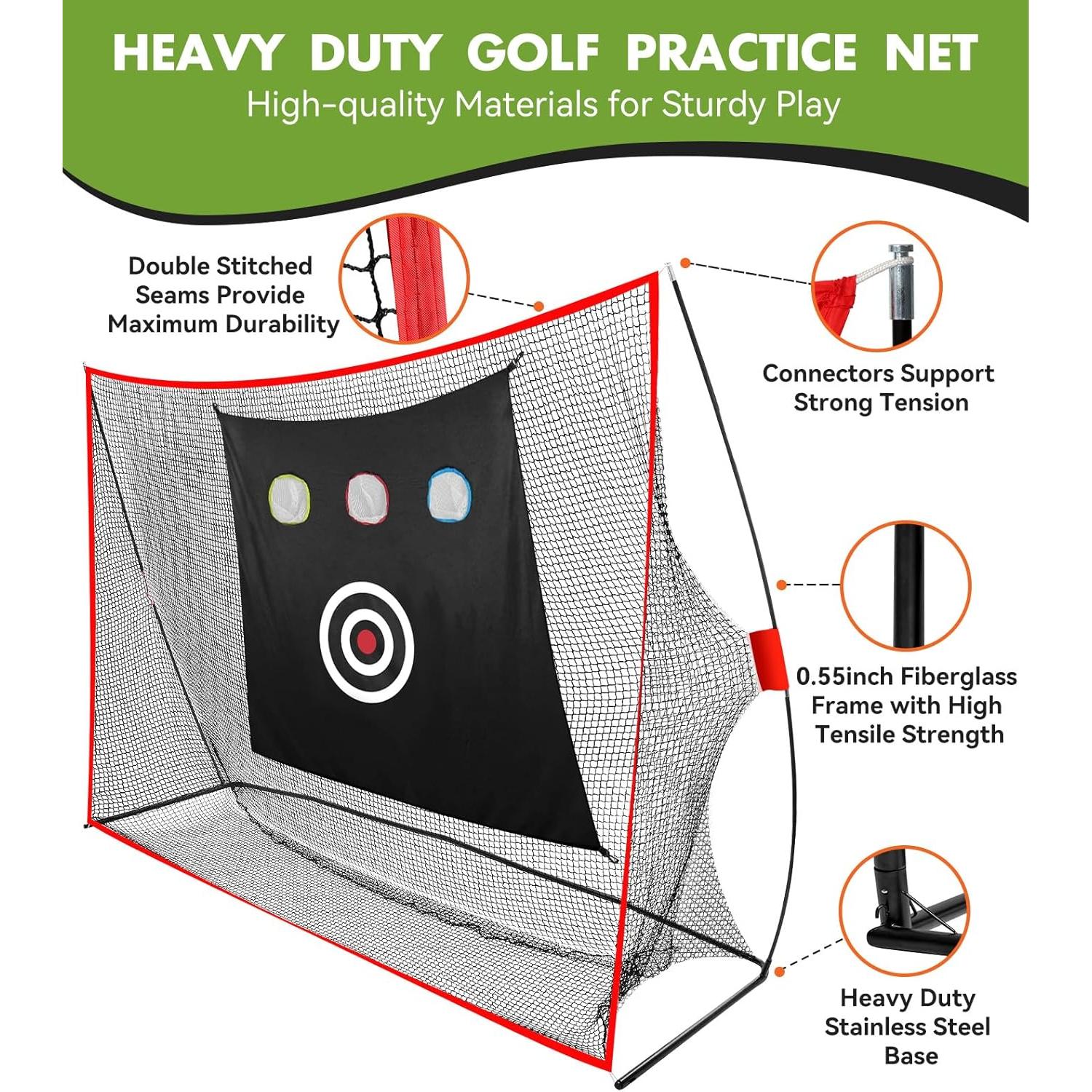 HEAVY DUTY GOLF PRACTICE NET
High-quality Materials for Sturdy Play

Double Stitched Seams Provide Maximum Durability

Connectors Support Strong Tension

0.55inch Fiberglass Frame with High Tensile Strength

Heavy Duty Stainless Steel Base