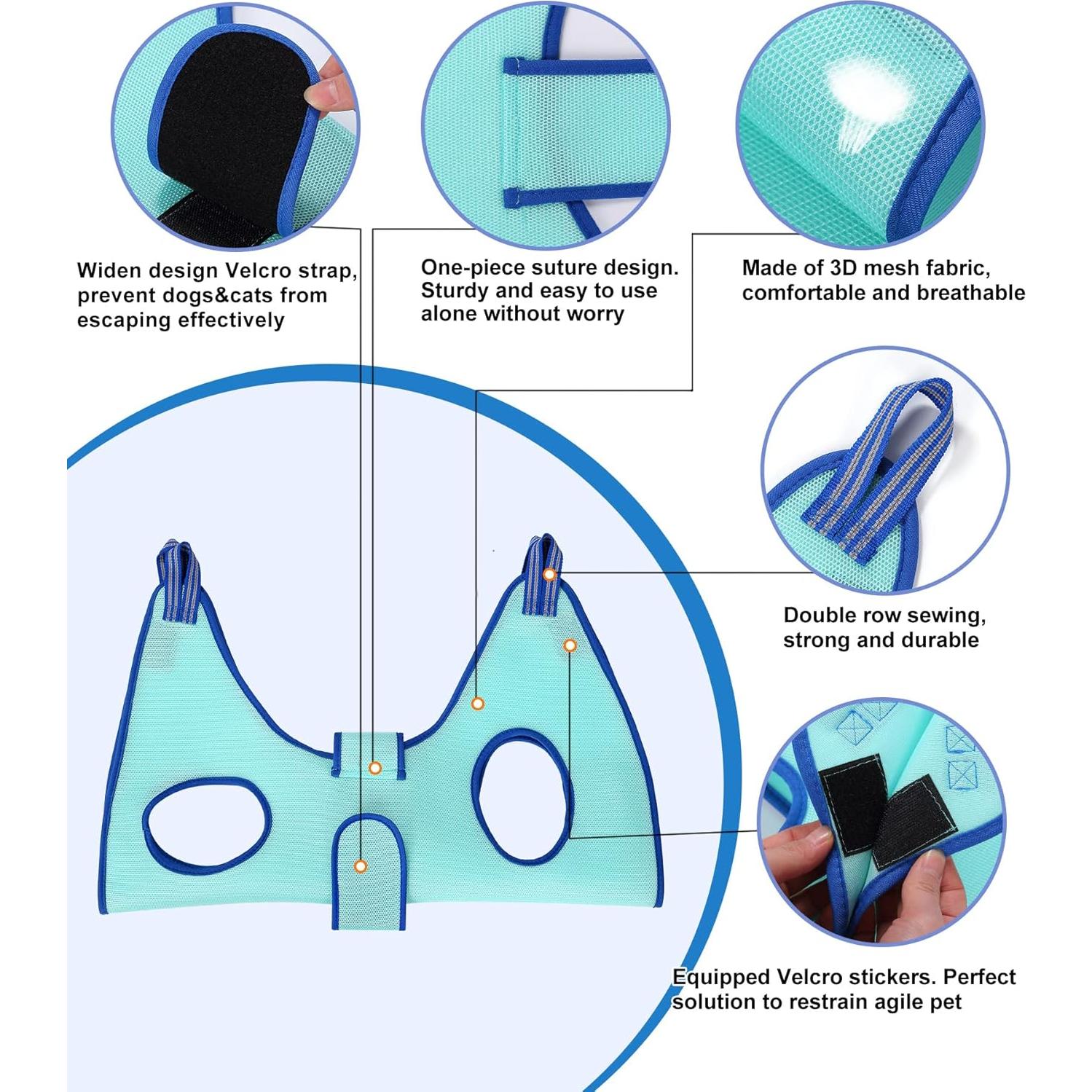 Widen design Velcro strap, prevent dogs&cats from escaping effectively

One-piece suture design. Sturdy and easy to use alone without worry

Made of 3D mesh fabric, comfortable and breathable

Double row sewing, strong and durable

Equipped Velcro stickers. Perfect solution to restrain agile pet