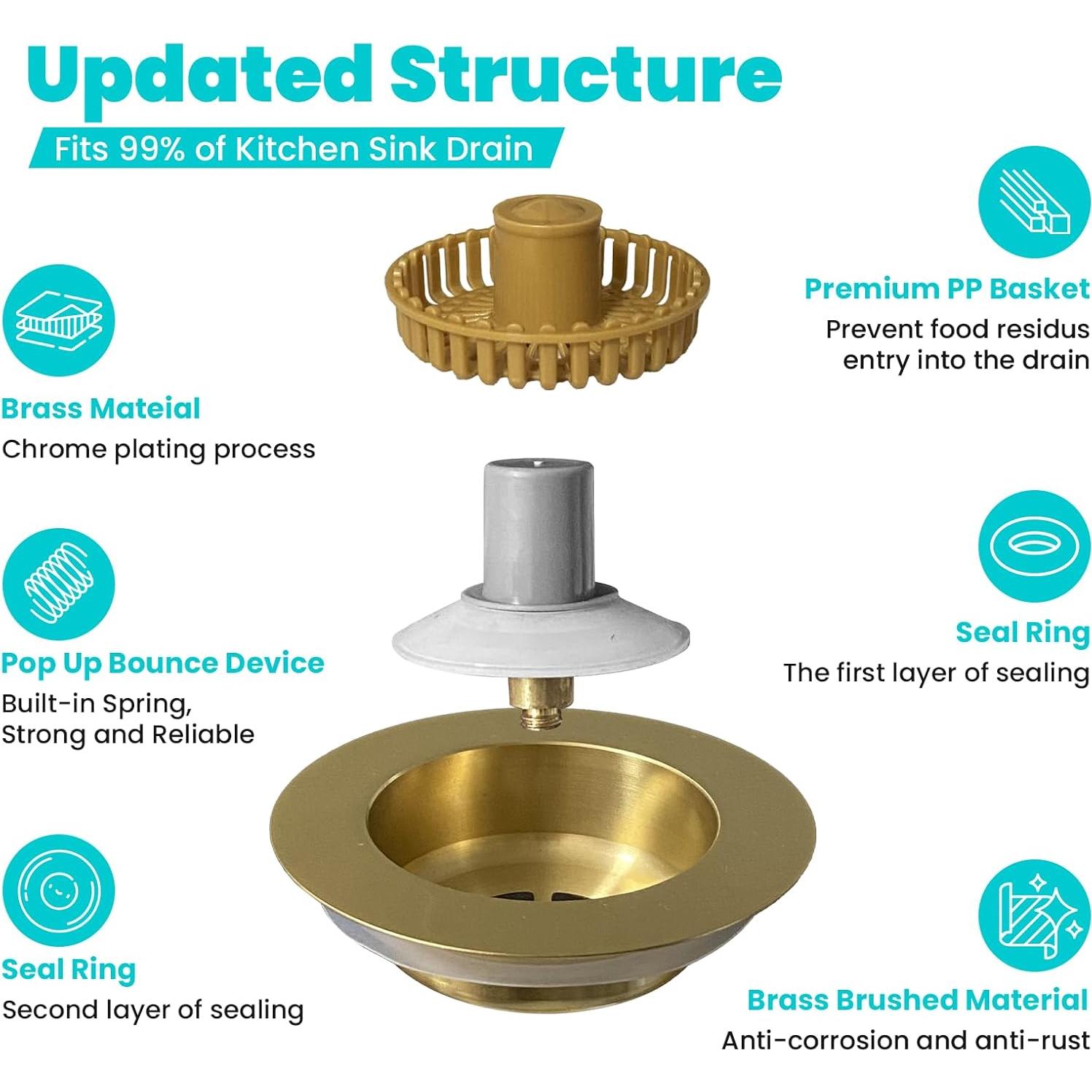 Updated Structure

Fits 99% of Kitchen Sink Drain

Brass Mateial
Chrome plating process

Pop Up Bounce Device
Built-in Spring,
Strong and Reliable

Seal Ring
Second layer of sealing

Premium PP Basket
Prevent food residus entry into the drain

Seal Ring
The first layer of sealing

Brass Brushed Material
Anti-corrosion and anti-rust