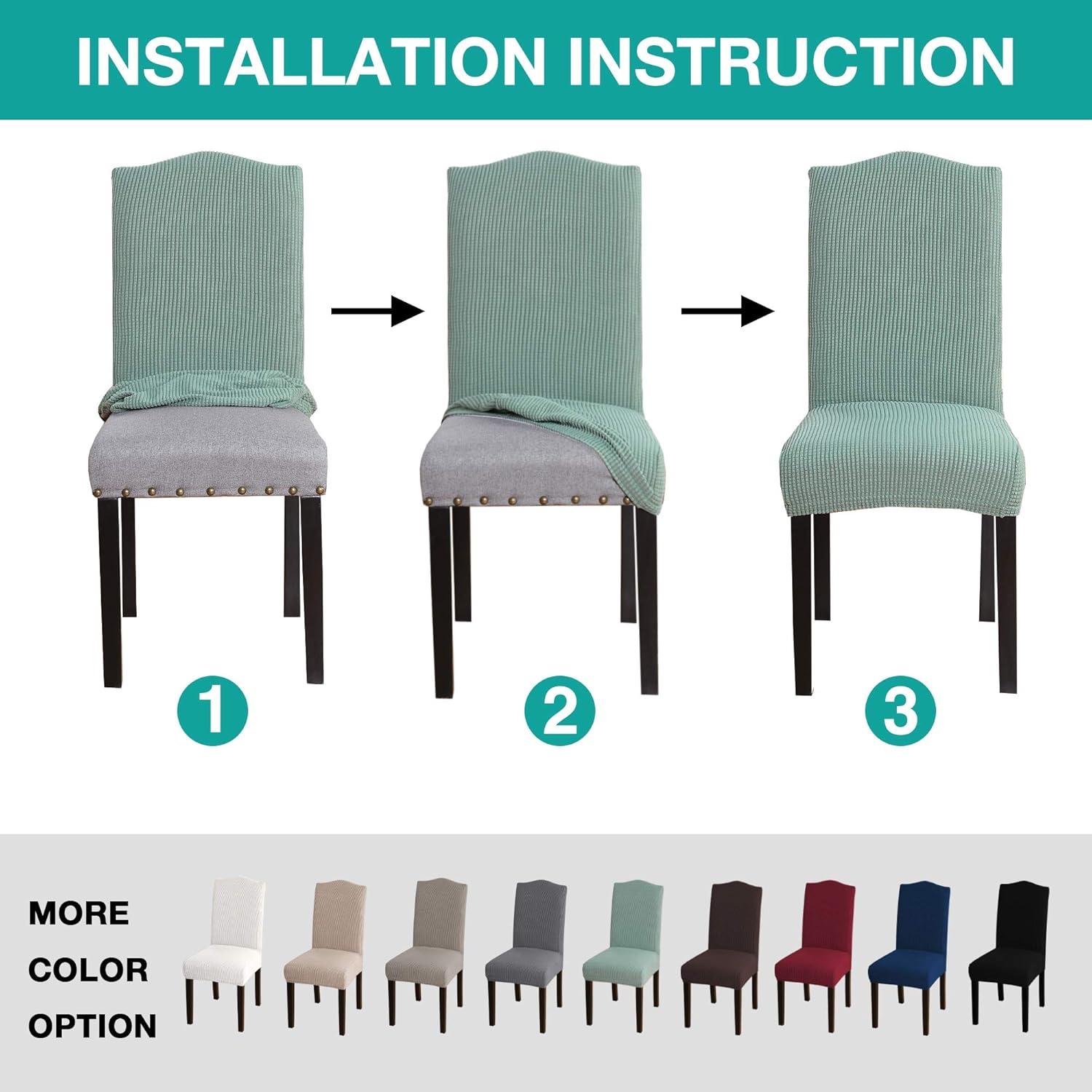 INSTALLATION INSTRUCTION

1

2

3

MORE COLOR OPTION