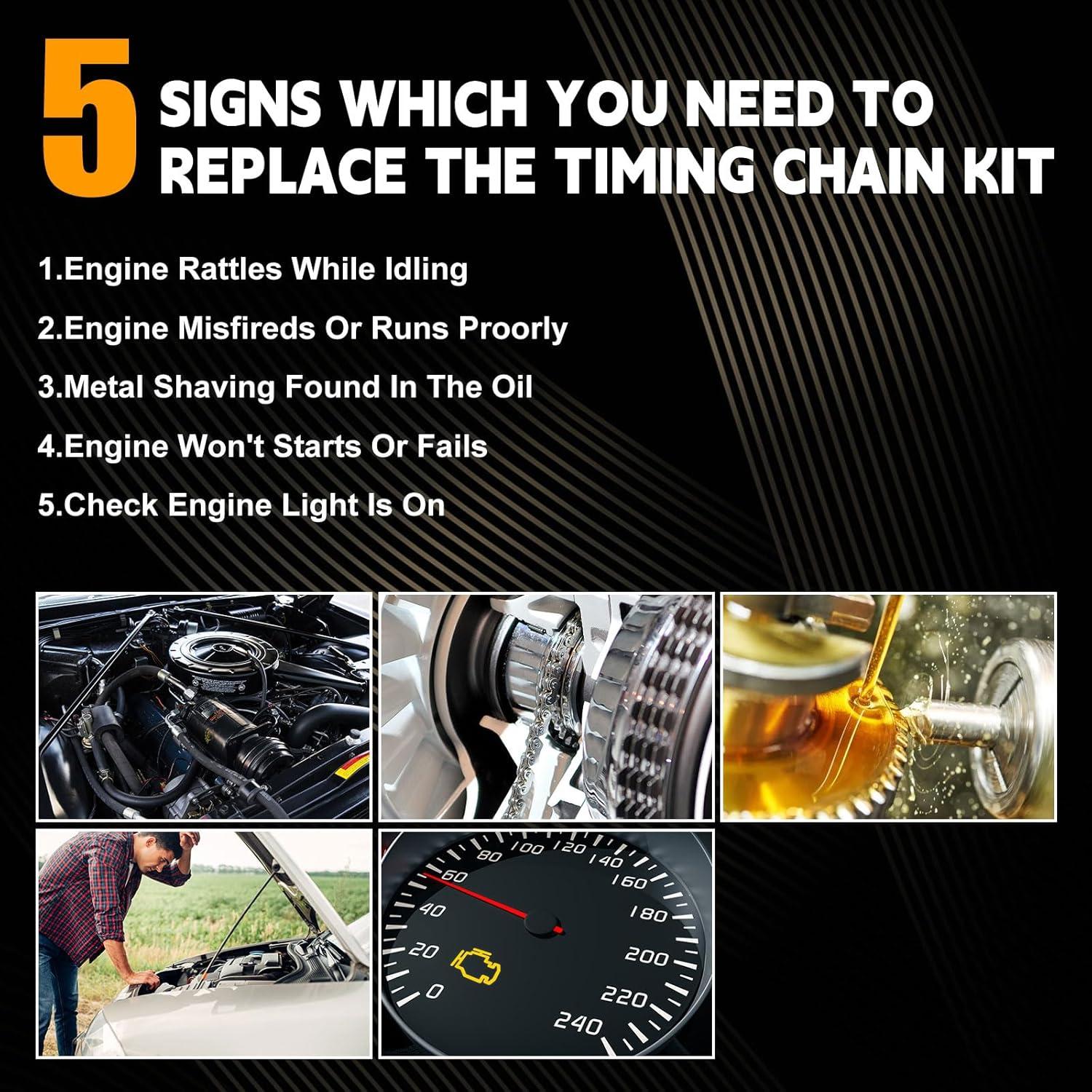 5 SIGNS WHICH YOU NEED TO REPLACE THE TIMING CHAIN KIT

1.Engine Rattles While Idling

2.Engine Misfireds Or Runs Proorly

3.Metal Shaving Found In The Oil

4.Engine Won't Starts Or Fails

5.Check Engine Light Is On

0
20
40
60
80
100
120
140
160
180
200
220
240