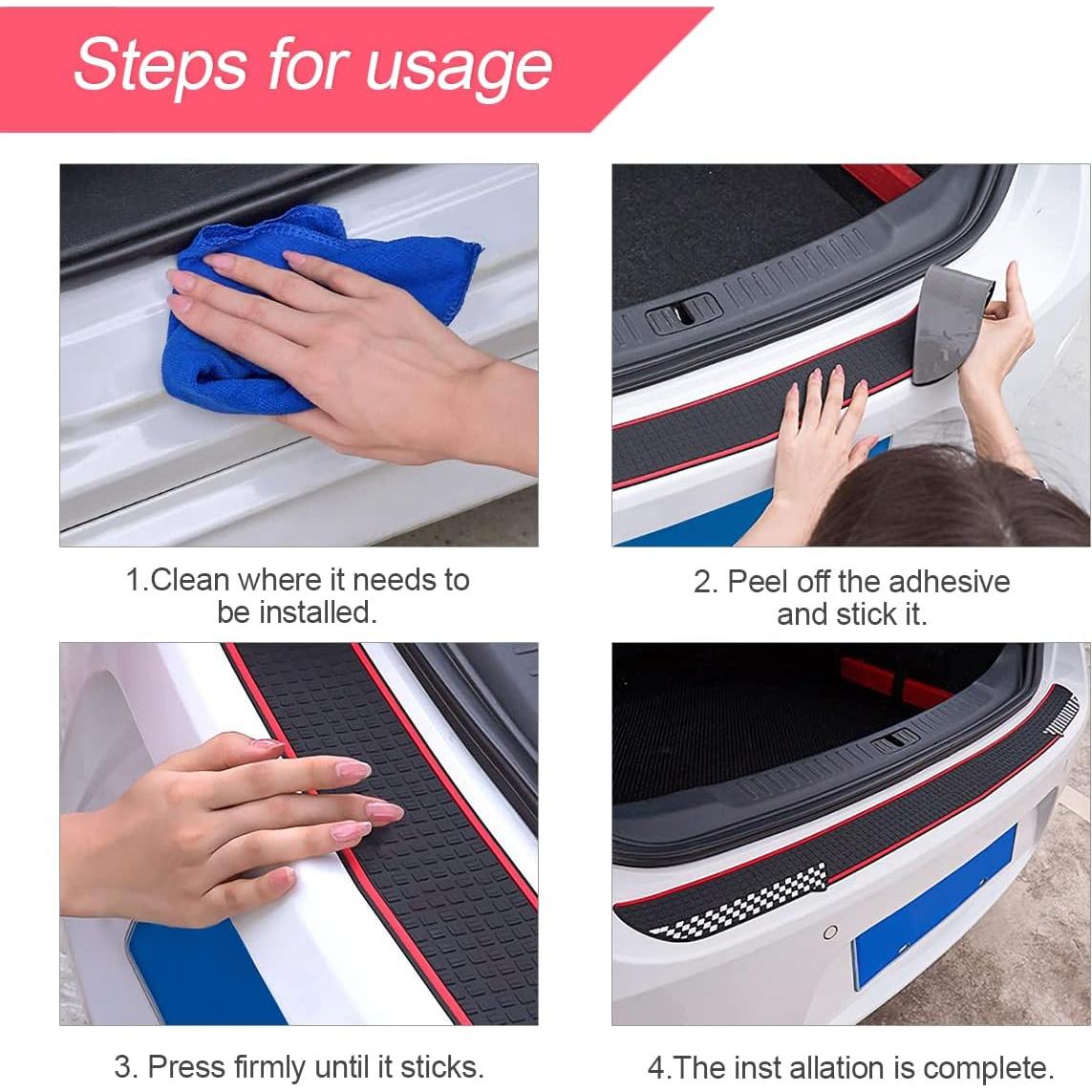 Steps for usage

1.Clean where it needs to be installed.

2. Peel off the adhesive and stick it.

3. Press firmly until it sticks.

4.The inst allation is complete.