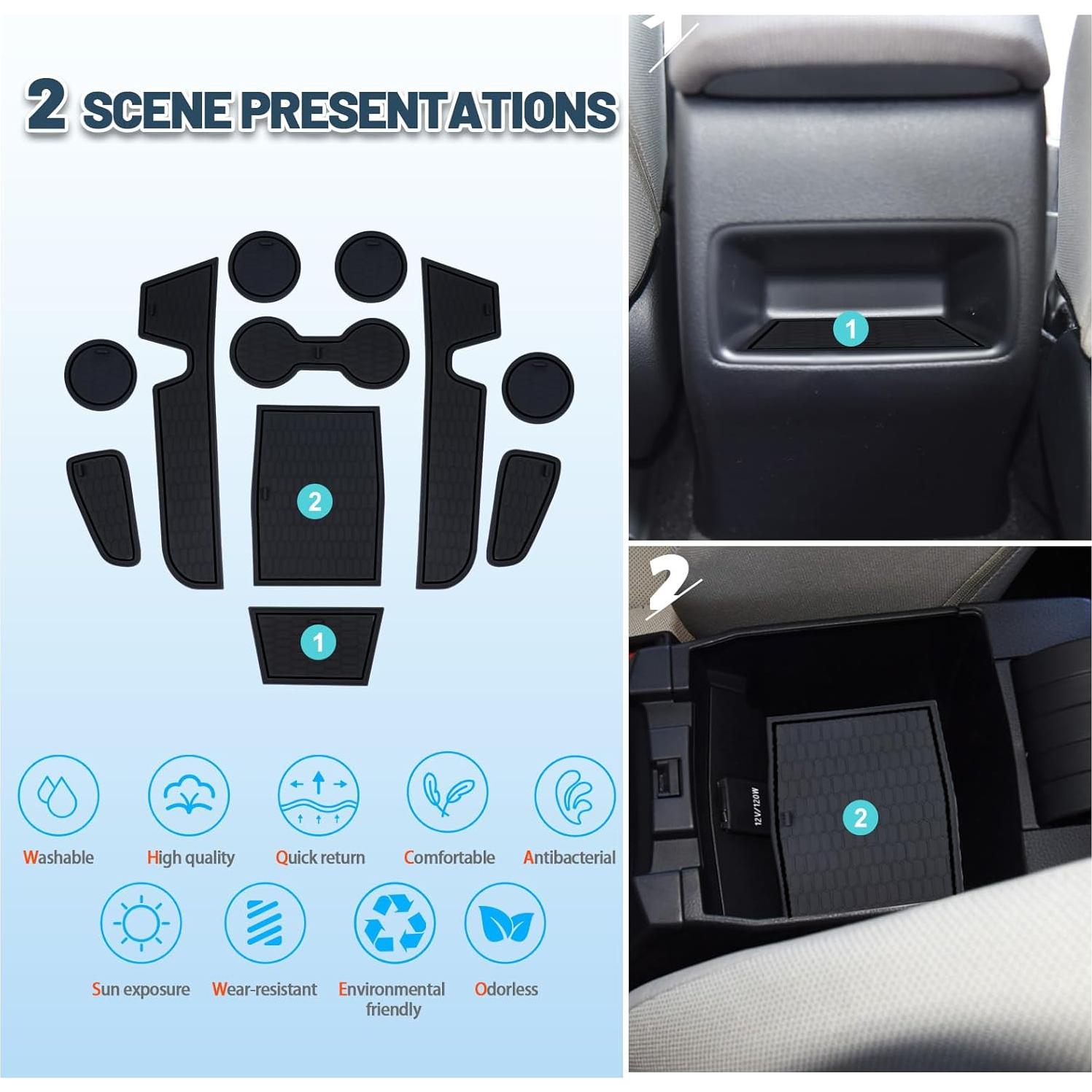 2 SCENE PRESENTATIONS

2

1

Washable

High quality

Quick return

Comfortable

Antibacterial

Sun exposure

Wear-resistant

Environmental friendly

Odorless

1

1

2

12V/120W

2