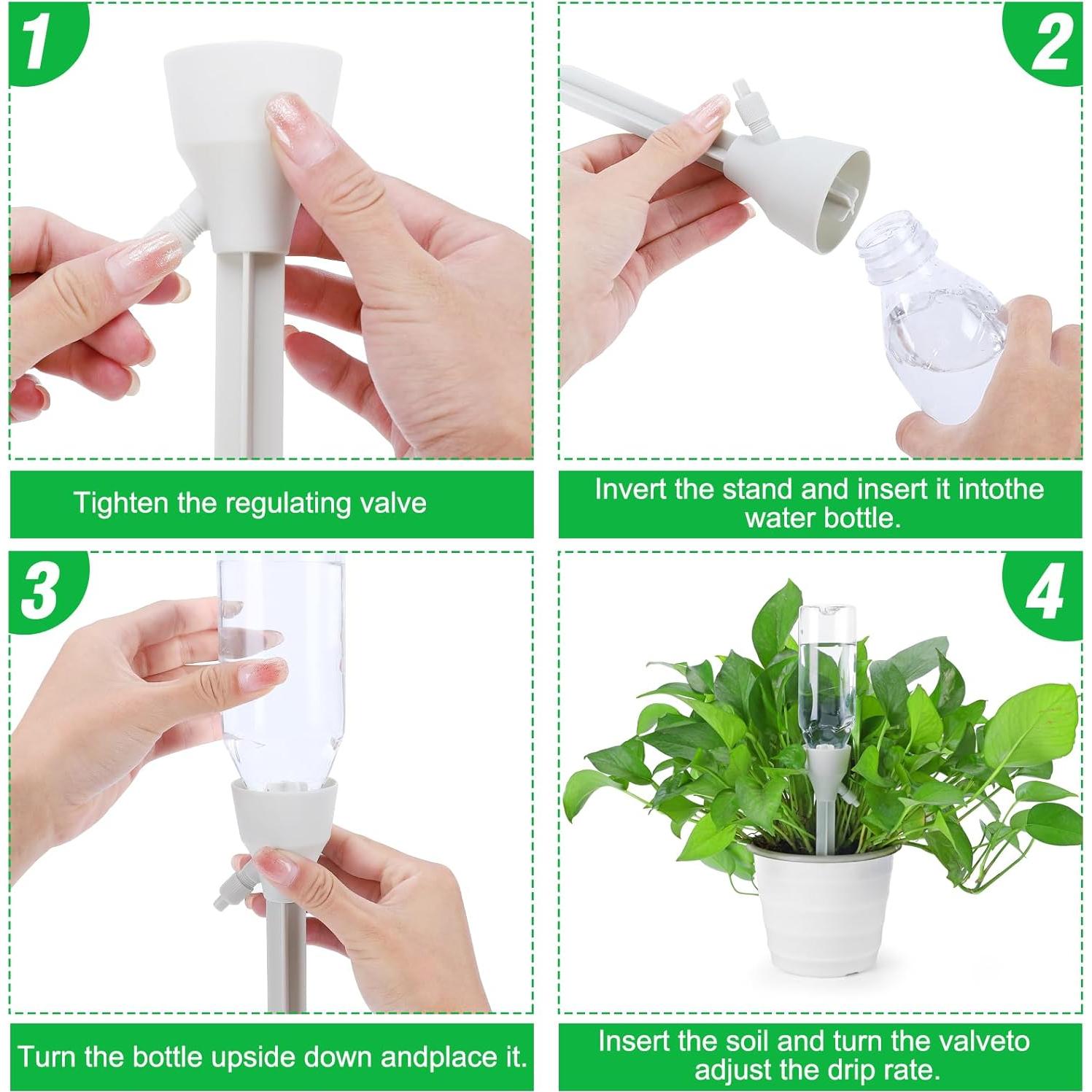 1

Tighten the regulating valve

2

Invert the stand and insert it intothe water bottle.

3

Turn the bottle upside down andplace it.

4

Insert the soil and turn the valveto adjust the drip rate.