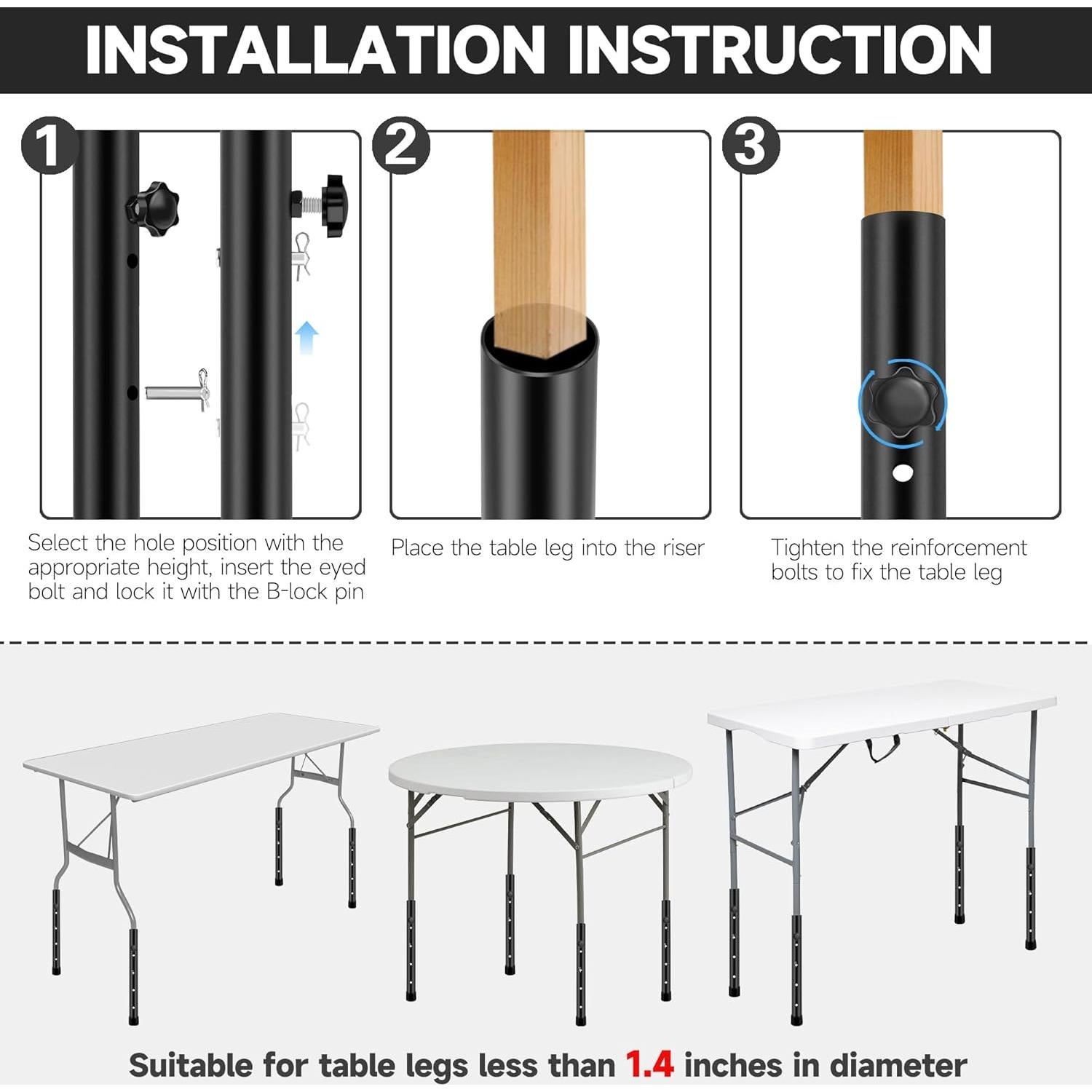 INSTALLATION INSTRUCTION

1

Select the hole position with the appropriate height, insert the eyed bolt and lock it with the B-lock pin

2

Place the table leg into the riser

3

Tighten the reinforcement bolts to fix the table leg

Suitable for table legs less than 1.4 inches in diameter