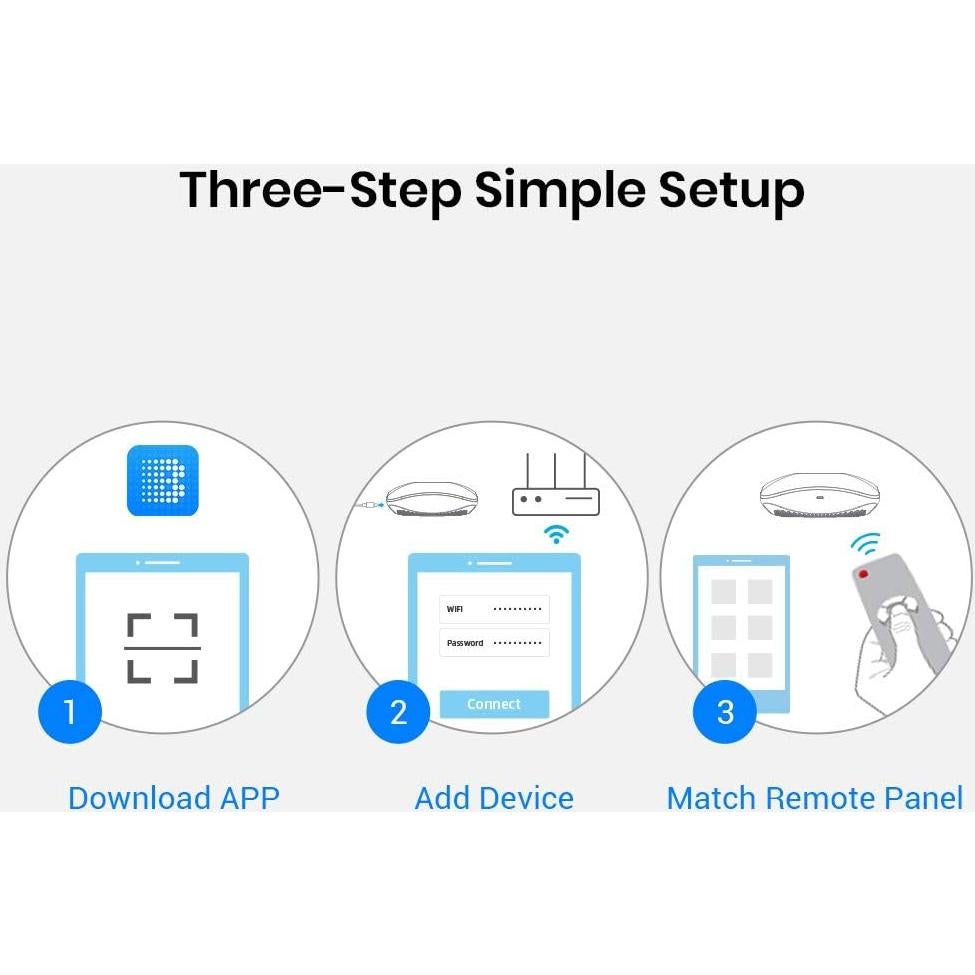 Three-Step Simple Setup

1

Download APP

WIFI ··········

Password ··········

Connect

2

Add Device

3

Match Remote Panel